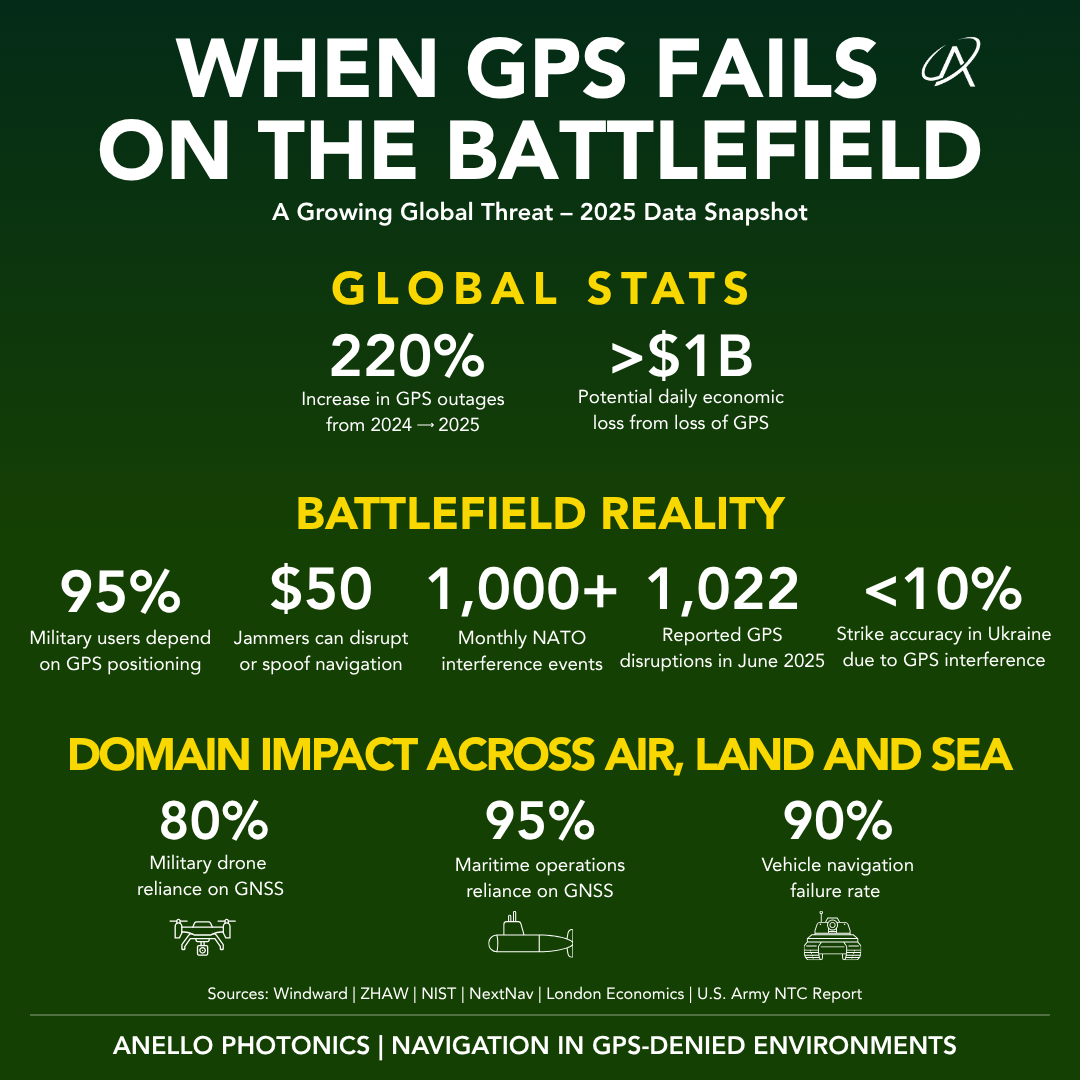 WHEN GPS FAILS ON THE BATTLEFIELD

A Growing Global Threat – 2025 Data Snapshot

GLOBAL STATS

220%
Increase in GPS outages from 2024 → 2025

>$1B
Potential daily economic loss from loss of GPS

BATTLEFIELD REALITY

95%
Military users depend on GPS positioning

$50
Jammers can disrupt or spoof navigation

1,000+
Monthly NATO interference events

1,022
Reported GPS disruptions in June 2025

<10%
Strike accuracy in Ukraine due to GPS interference

DOMAIN IMPACT ACROSS AIR, LAND AND SEA

80%
Military drone reliance on GNSS

95%
Maritime operations reliance on GNSS

90%
Vehicle navigation failure rate

Sources: Windward | ZHAW | NIST | NextNav | London Economics | U.S. Army NTC Report

ANELLO PHOTONICS | NAVIGATION IN GPS-DENIED ENVIRONMENTS