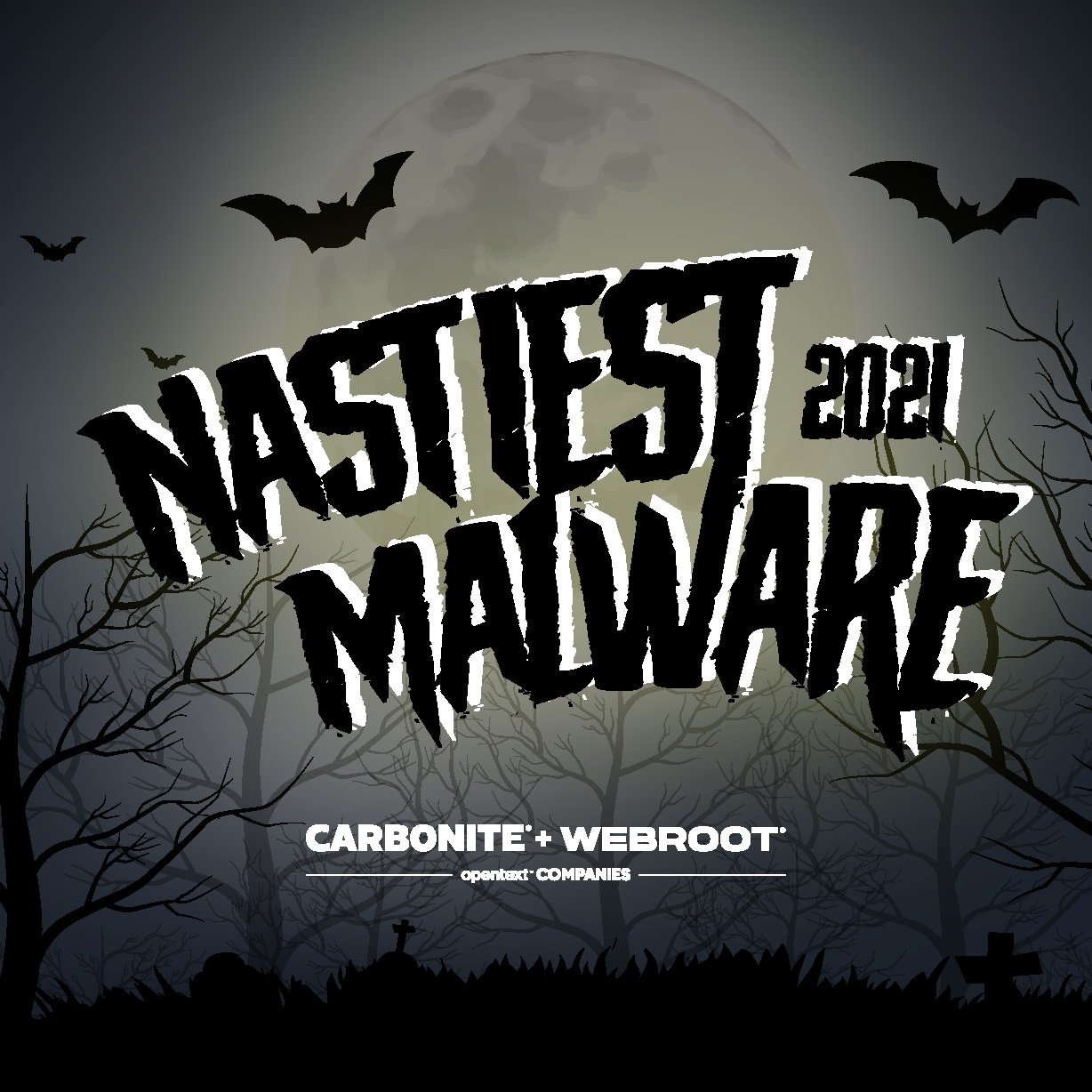 NASTIEST 2021
MALWARE

CARBONITE® + WEBROOT®
opentext™ COMPANIES