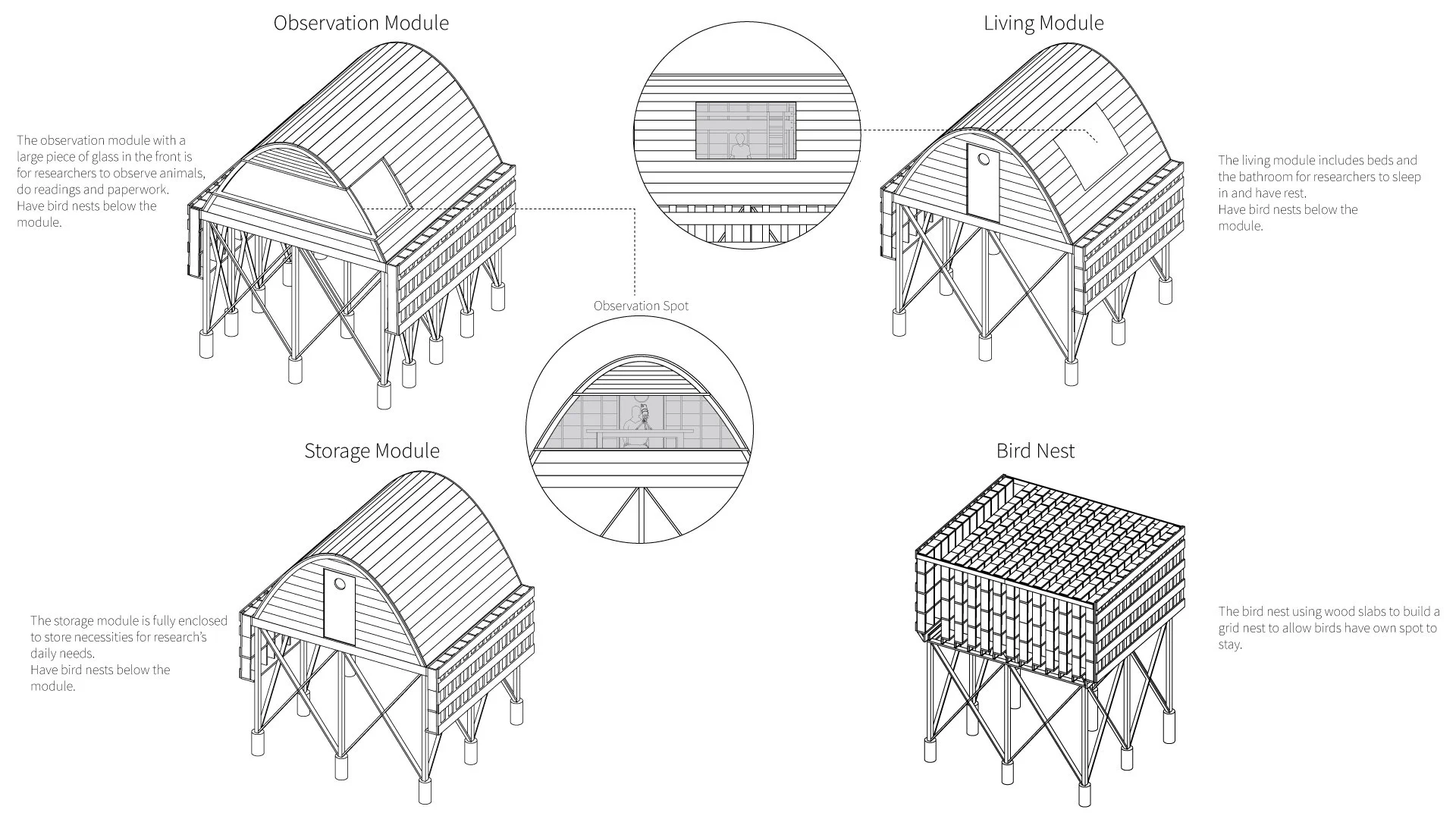 Observation Module

The observation module with a large piece of glass in the front is for researchers to observe animals, do readings and paperwork.
Have bird nests below the module.

Living Module

The living module includes beds and the bathroom for researchers to sleep in and have rest.
Have bird nests below the module.

Observation Spot

Storage Module

The storage module is fully enclosed to store necessities for research's daily needs.
Have bird nests below the module.

Bird Nest

The bird nest using wood slabs to build a grid nest to allow birds have own spot to stay.