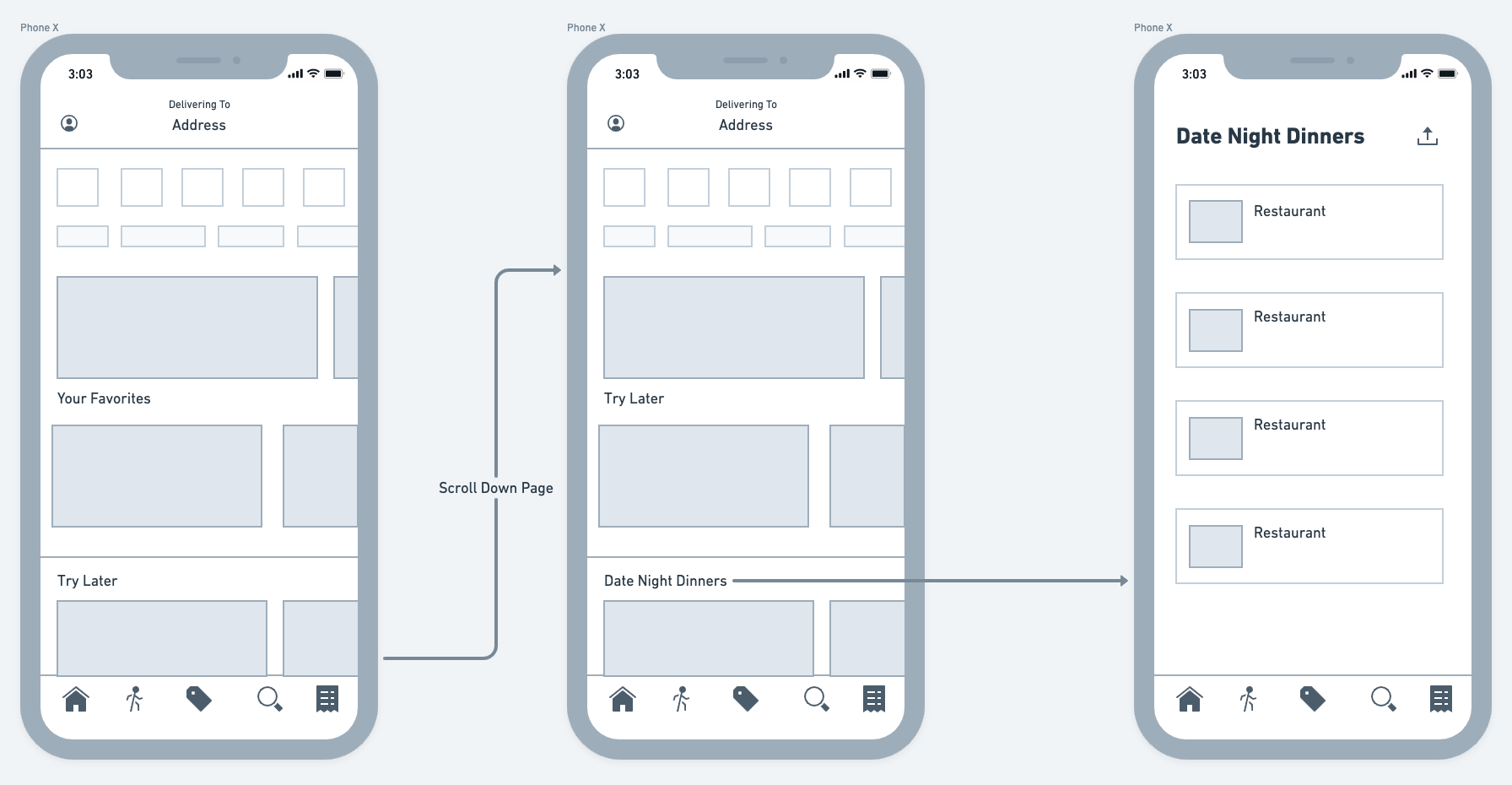 Phone X

3:03

Delivering To
Address

Your Favorites

Try Later

Scroll Down Page

Phone X

3:03

Delivering To
Address

Try Later

Date Night Dinners

Phone X

3:03

Date Night Dinners

Restaurant

Restaurant

Restaurant

Restaurant