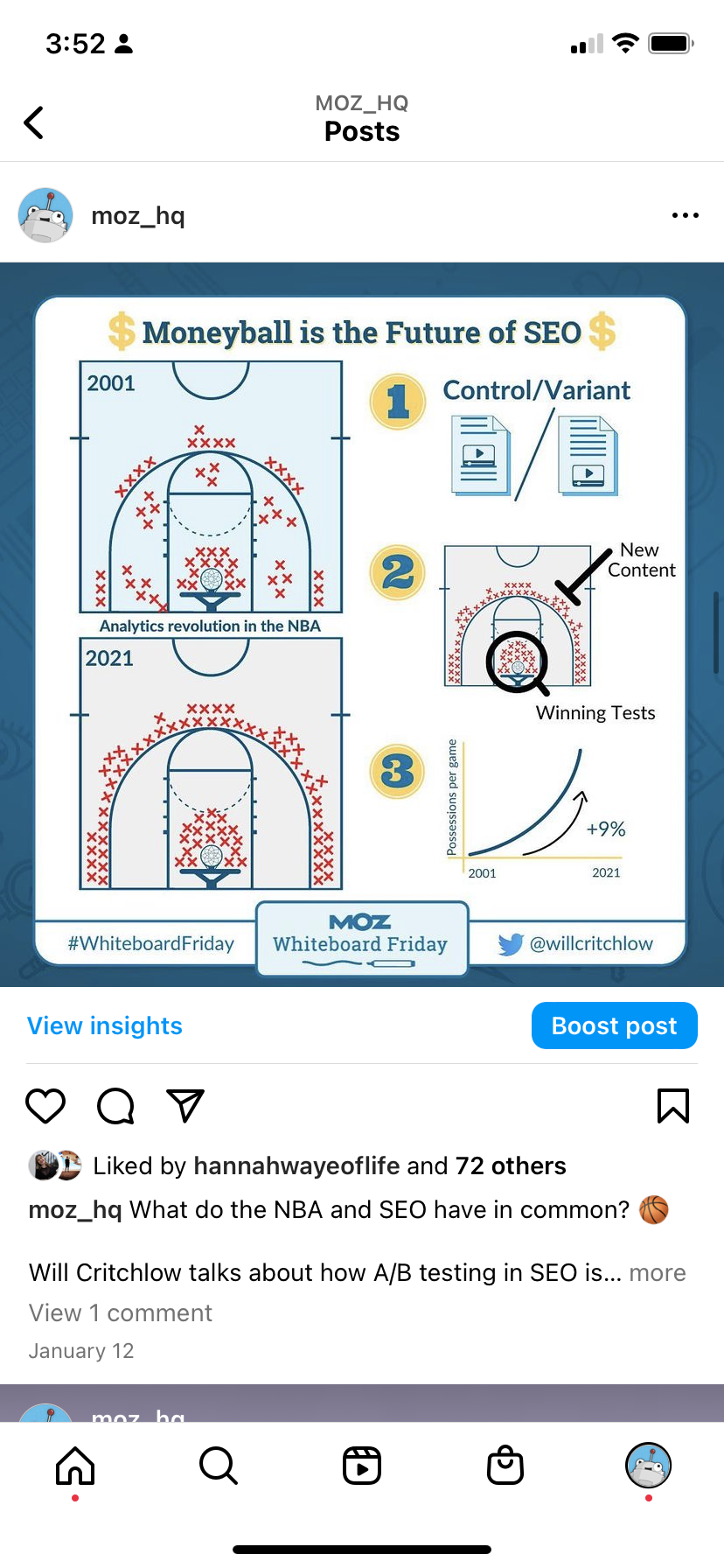 3:52

MOZ_HQ
Posts

moz_hq

$ Moneyball is the Future of SEO $

2001

Analytics revolution in the NBA

2021

1 Control/Variant

2 New Content

Winning Tests

3 Possessions per game

+9%

2001 2021

#WhiteboardFriday

MOZ
Whiteboard Friday

@willcritchlow

View insights

Boost post

Liked by hannahwayeoflife and 72 others

moz_hq What do the NBA and SEO have in common? 🏀

Will Critchlow talks about how A/B testing in SEO is... more

View 1 comment

January 12

moz_hq