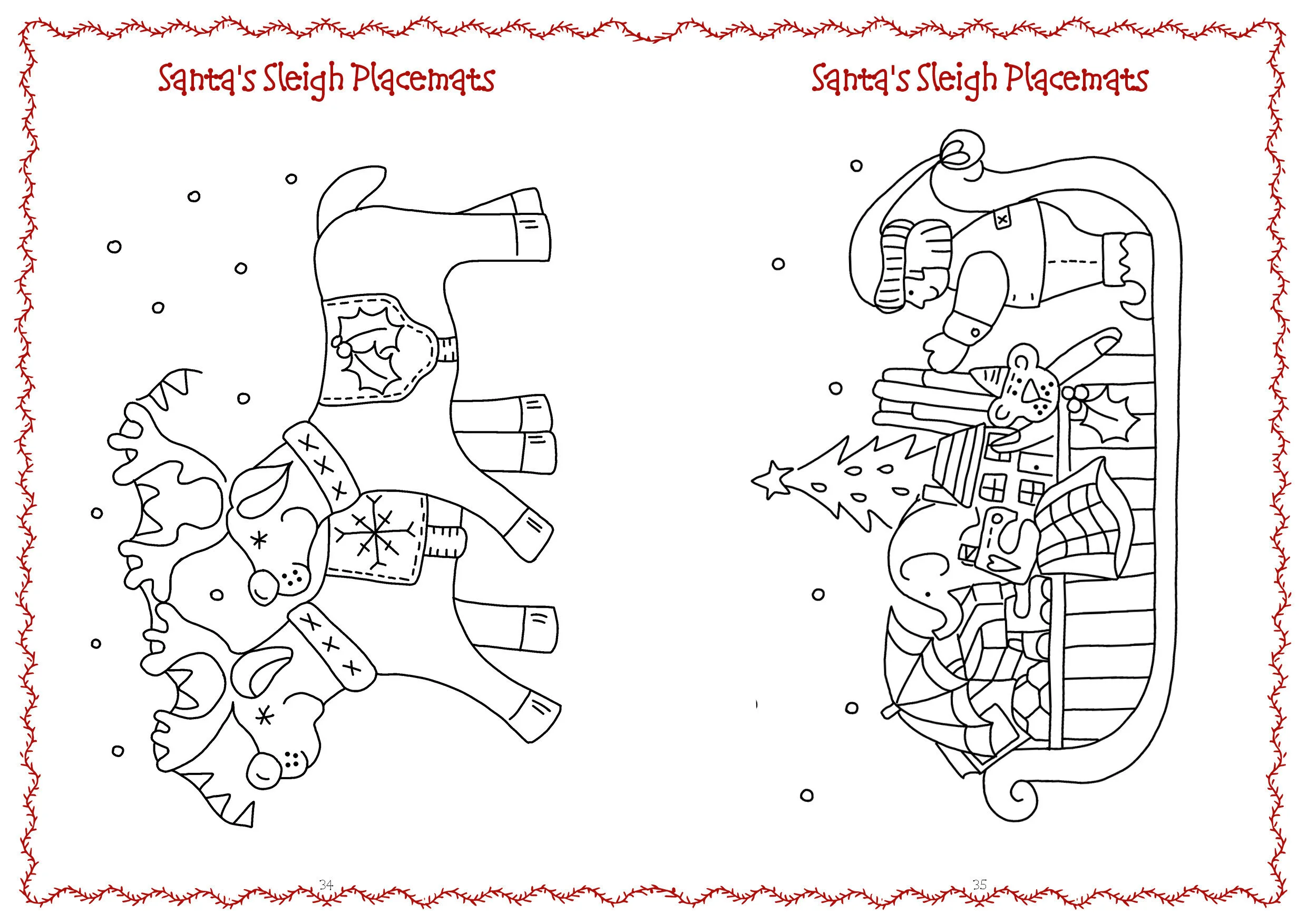 Santa's Sleigh Placemats

34

Santa's Sleigh Placemats

35