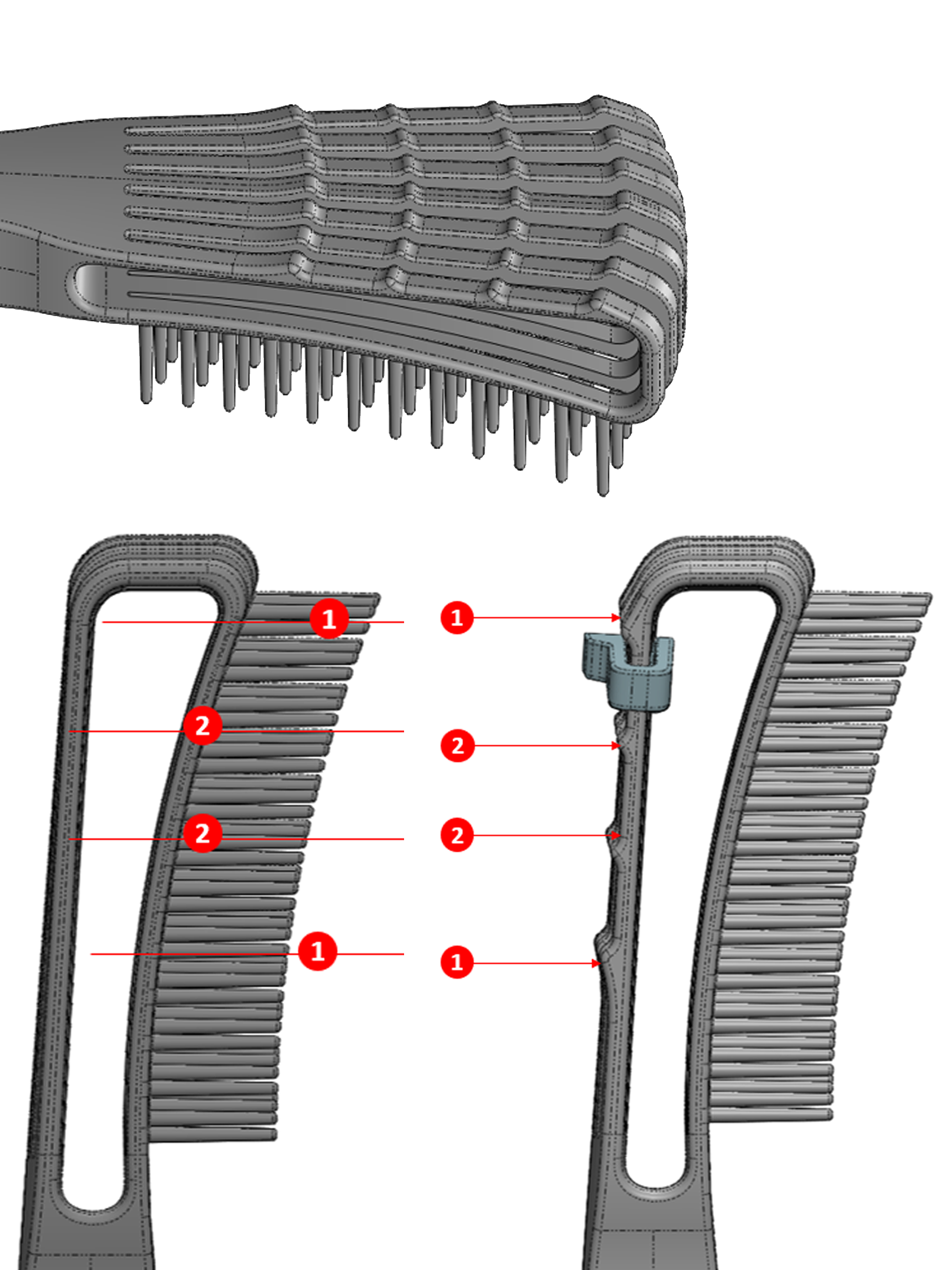 1
1
2
2
2
2
1
1