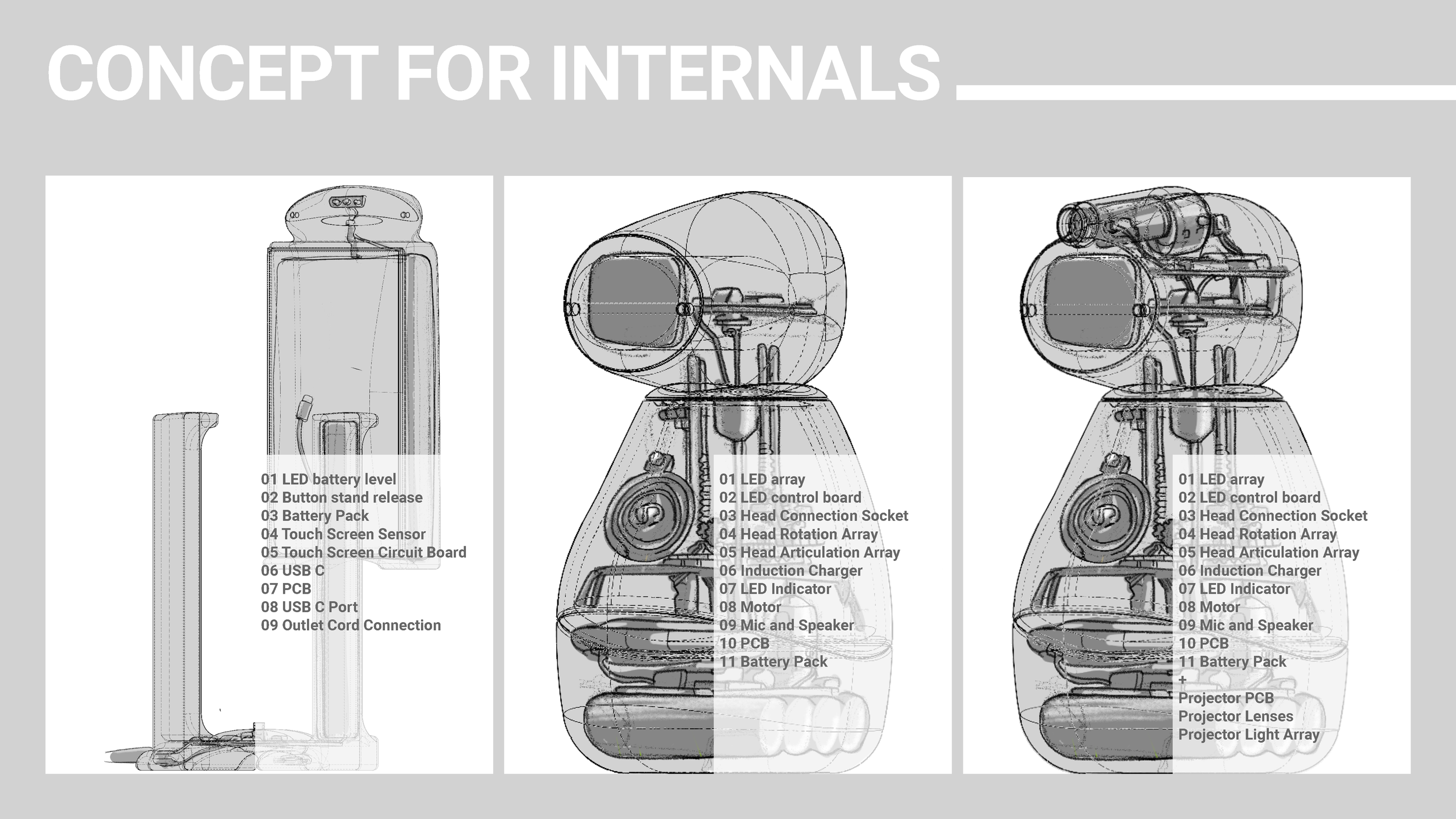 CONCEPT FOR INTERNALS

01 LED battery level
02 Button stand release
03 Battery Pack
04 Touch Screen Sensor
05 Touch Screen Circuit Board
06 USB C
07 PCB
08 USB C Port
09 Outlet Cord Connection

01 LED array
02 LED control board
03 Head Connection Socket
04 Head Rotation Array
05 Head Articulation Array
06 Induction Charger
07 LED Indicator
08 Motor
09 Mic and Speaker
10 PCB
11 Battery Pack

01 LED array
02 LED control board
03 Head Connection Socket
04 Head Rotation Array
05 Head Articulation Array
06 Induction Charger
07 LED Indicator
08 Motor
09 Mic and Speaker
10 PCB
11 Battery Pack
+
Projector PCB
Projector Lenses
Projector Light Array