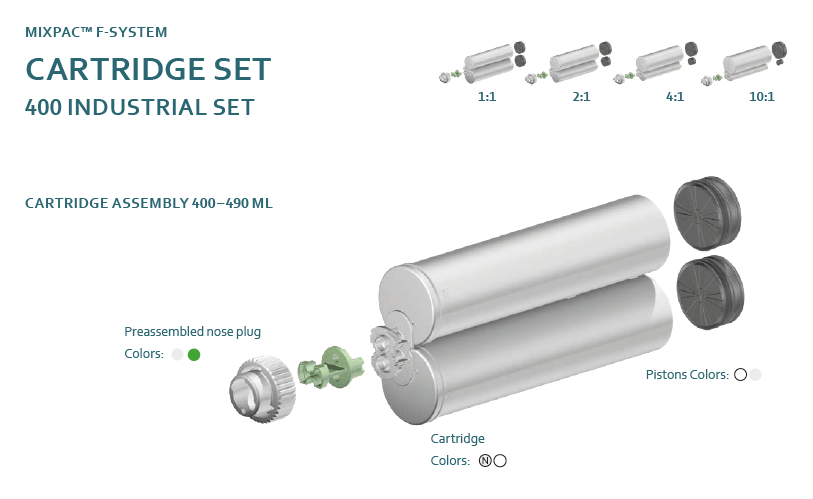 MIXPAC™ F-SYSTEM

CARTRIDGE SET

400 INDUSTRIAL SET

1:1 2:1 4:1 10:1

CARTRIDGE ASSEMBLY 400–490 ML

Preassembled nose plug

Colors:

Pistons Colors:

Cartridge

Colors: N