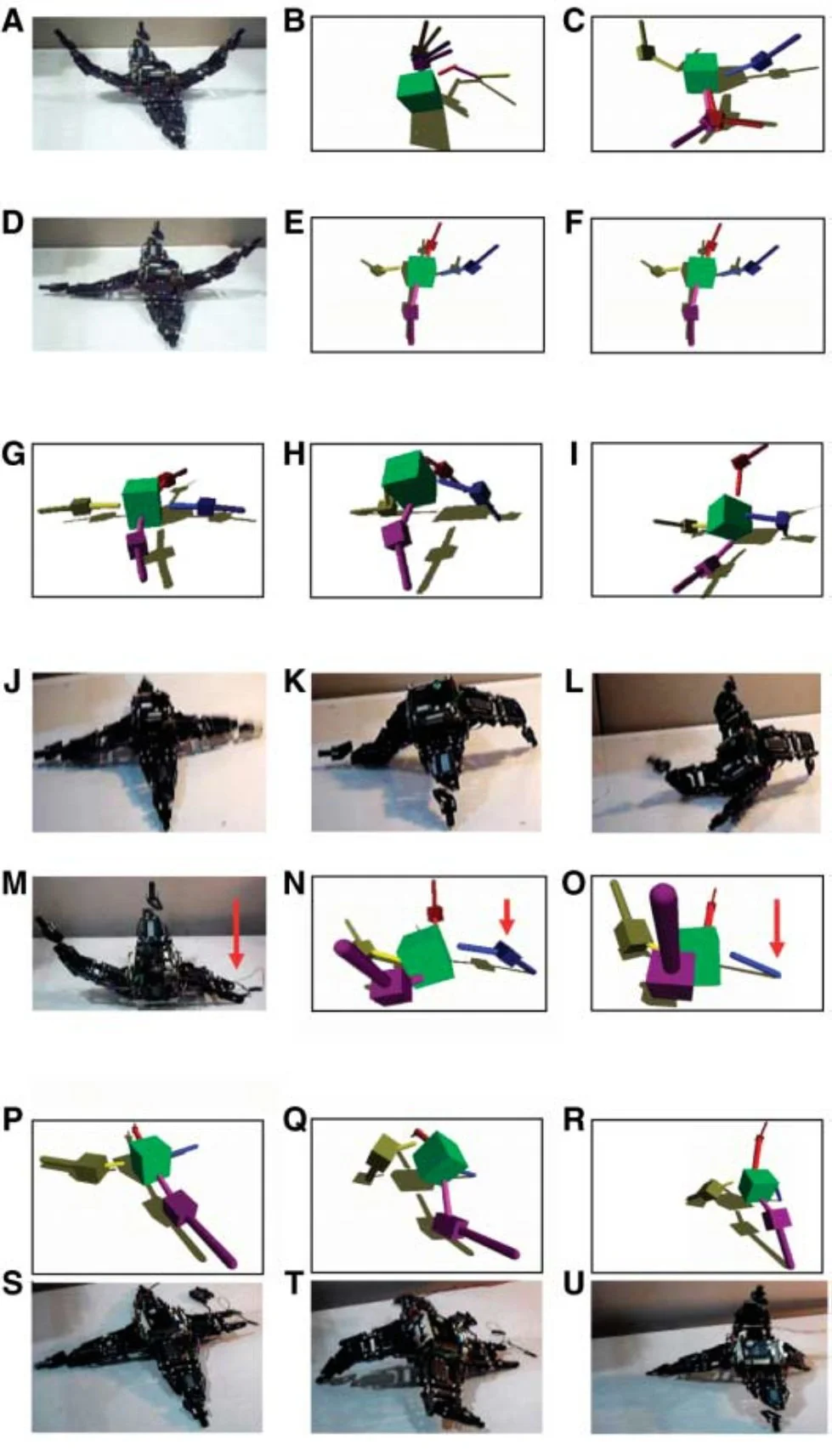 A
B
C
D
E
F
G
H
I
J
K
L
M
N
O
P
Q
R
S
T
U