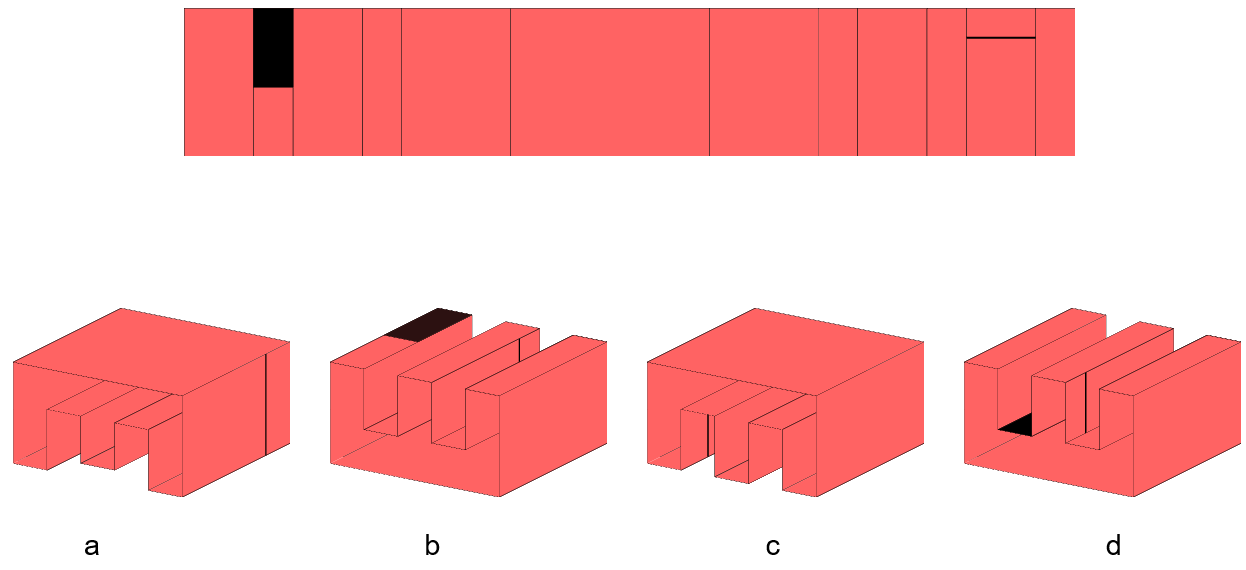 a

b

c

d