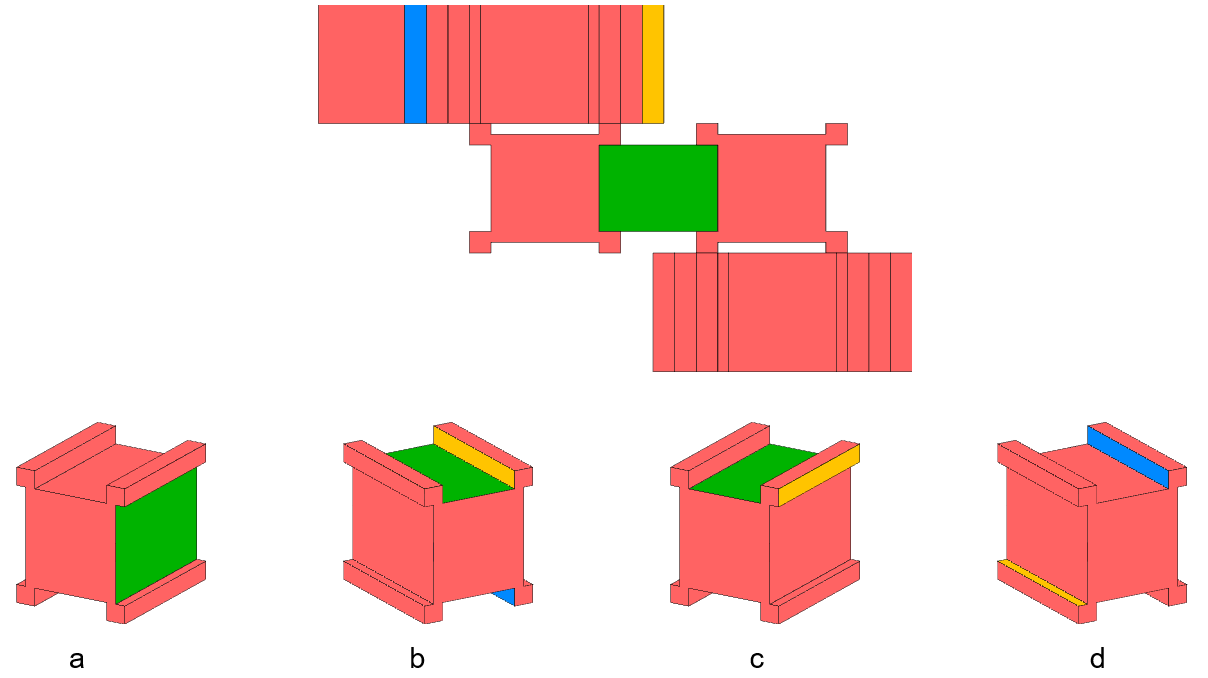 a

b

c

d