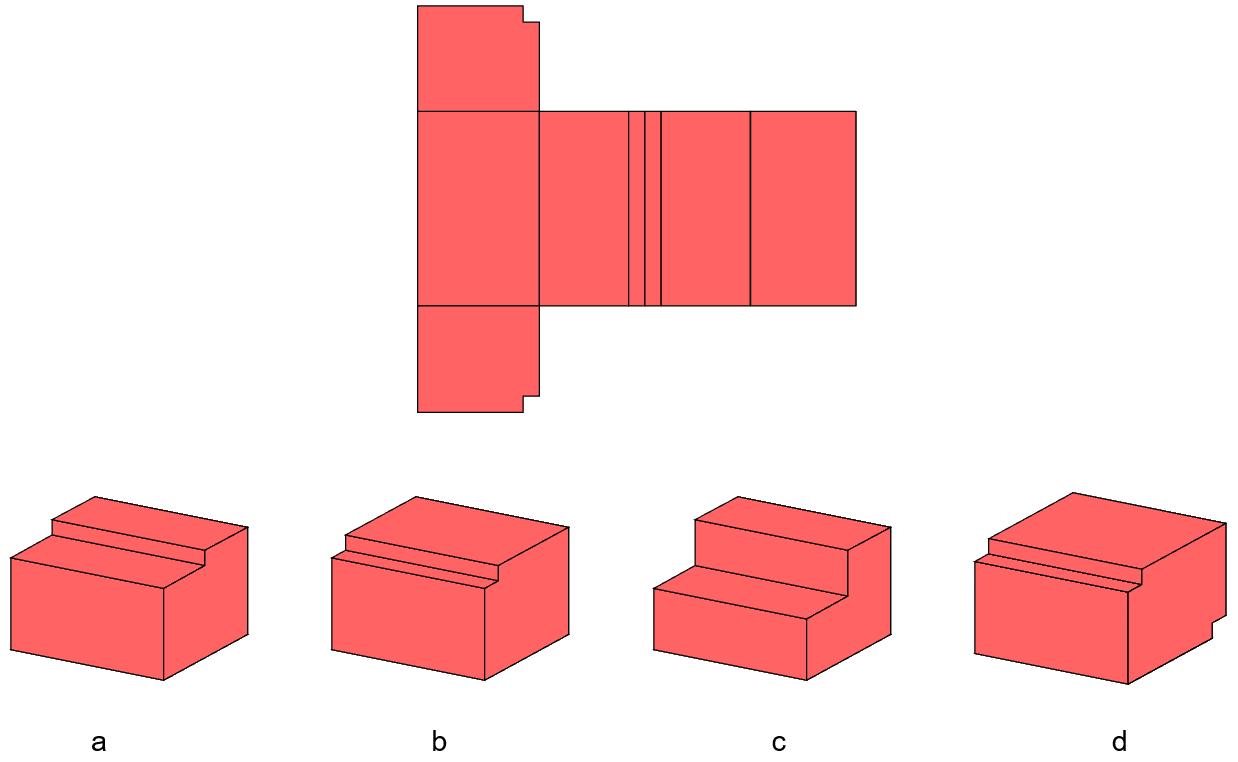 a

b

c

d