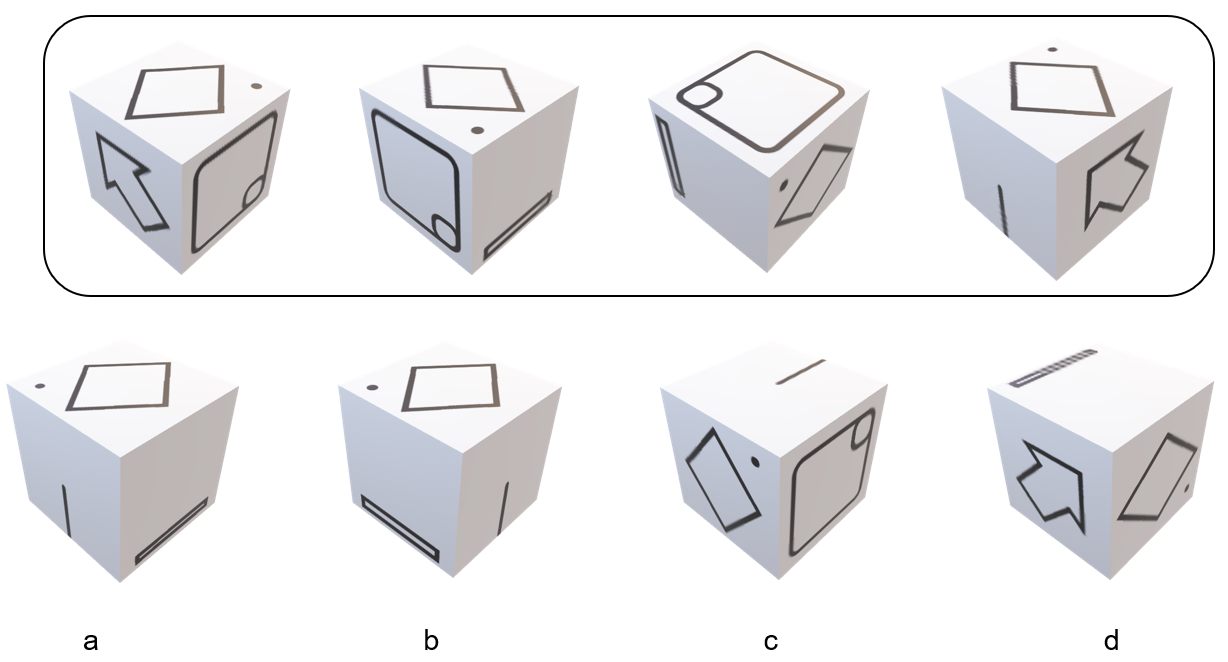 a

b

c

d