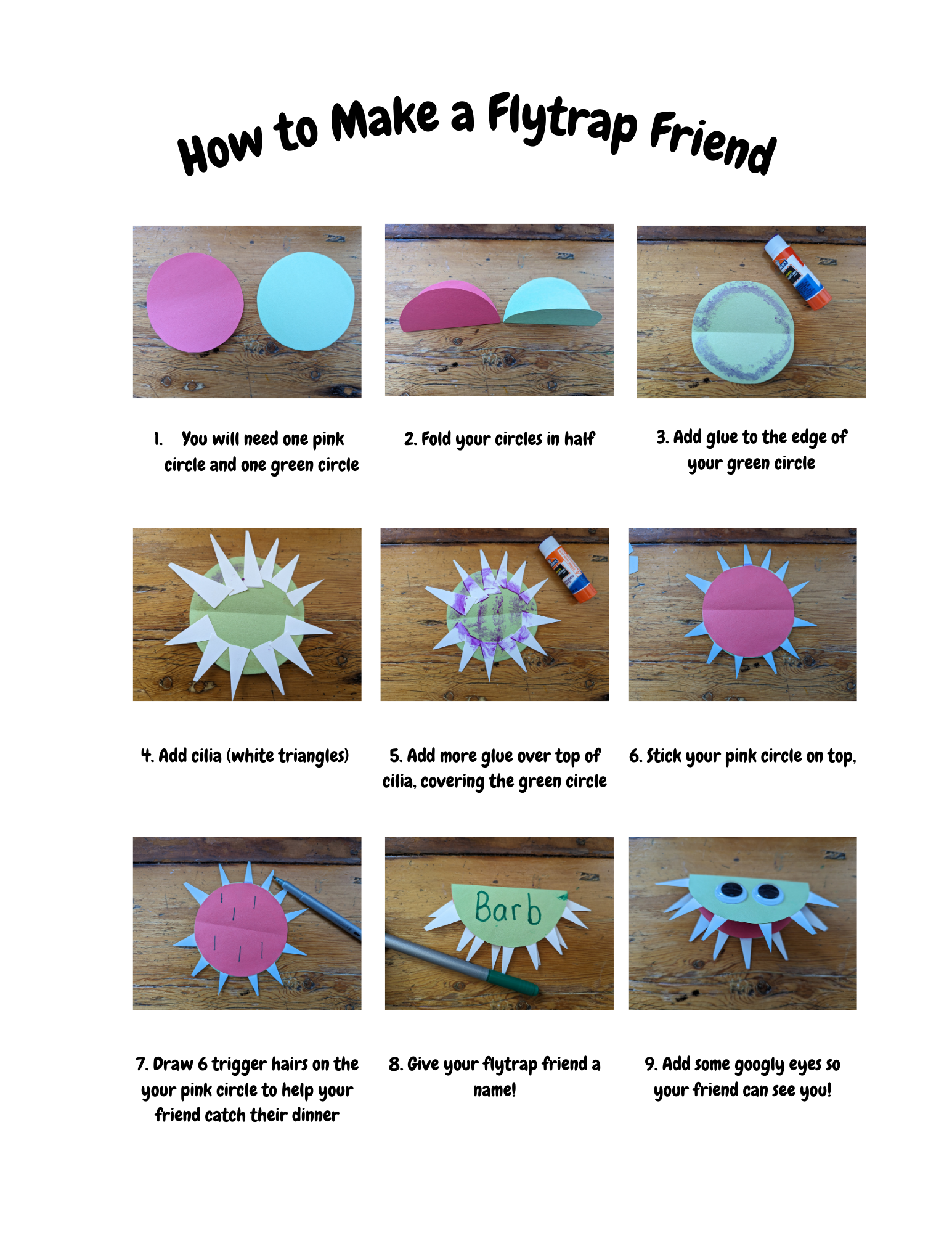 How to Make a Flytrap Friend

1. You will need one pink circle and one green circle

2. Fold your circles in half

3. Add glue to the edge of your green circle

4. Add cilia (white triangles)

5. Add more glue over top of cilia, covering the green circle

6. Stick your pink circle on top,

7. Draw 6 trigger hairs on the your pink circle to help your friend catch their dinner

Barb

8. Give your flytrap friend a name!

9. Add some googly eyes so your friend can see you!