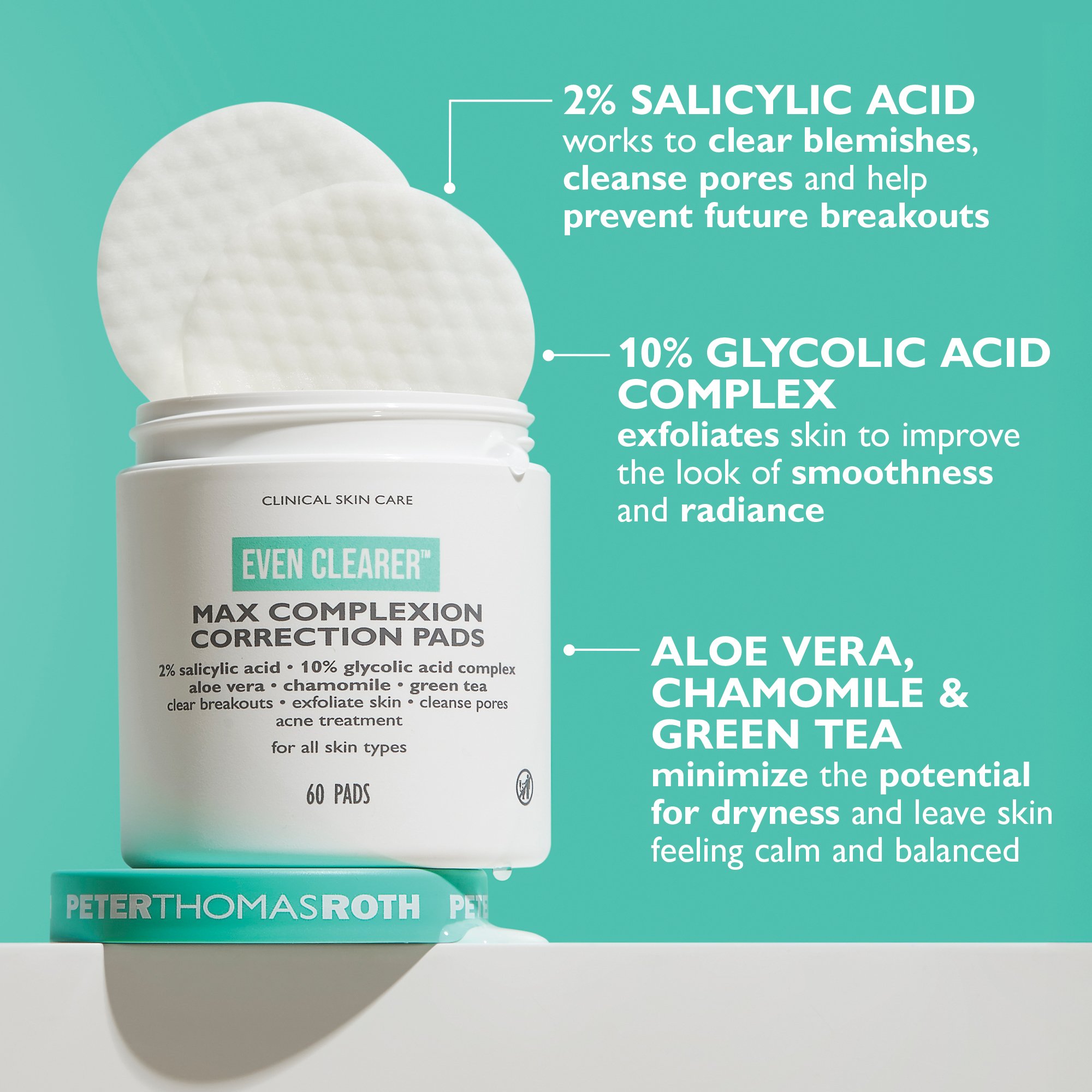 2% SALICYLIC ACID
works to clear blemishes, cleanse pores and help prevent future breakouts

10% GLYCOLIC ACID COMPLEX
exfoliates skin to improve the look of smoothness and radiance

ALOE VERA, CHAMOMILE & GREEN TEA
minimize the potential for dryness and leave skin feeling calm and balanced

CLINICAL SKIN CARE

EVEN CLEARER™

MAX COMPLEXION CORRECTION PADS

2% salicylic acid • 10% glycolic acid complex
aloe vera • chamomile • green tea
clear breakouts • exfoliate skin • cleanse pores
acne treatment

for all skin types

60 PADS

PETERTHOMASROTH PETE