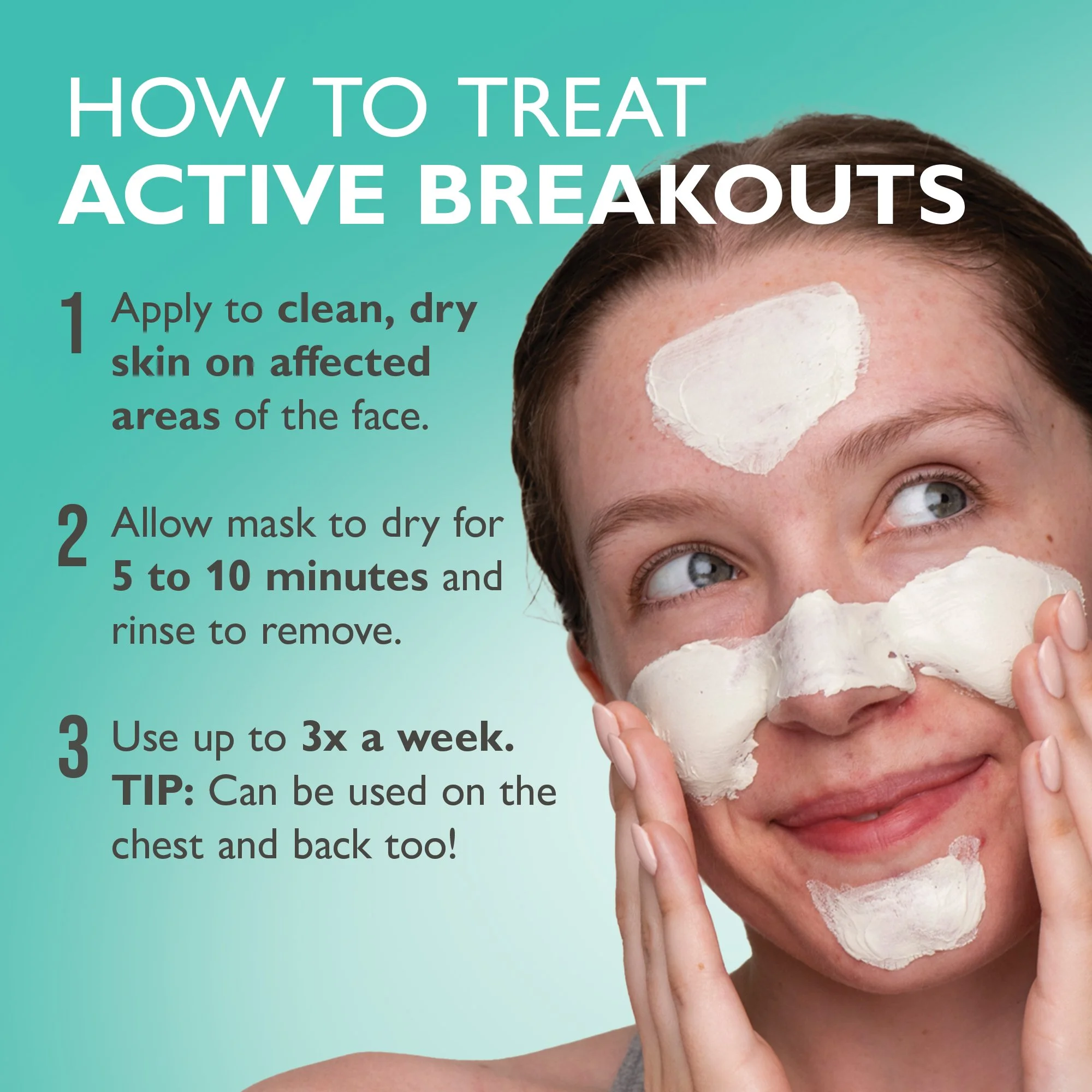 HOW TO TREAT
ACTIVE BREAKOUTS

1 Apply to clean, dry skin on affected areas of the face.

2 Allow mask to dry for 5 to 10 minutes and rinse to remove.

3 Use up to 3x a week. TIP: Can be used on the chest and back too!