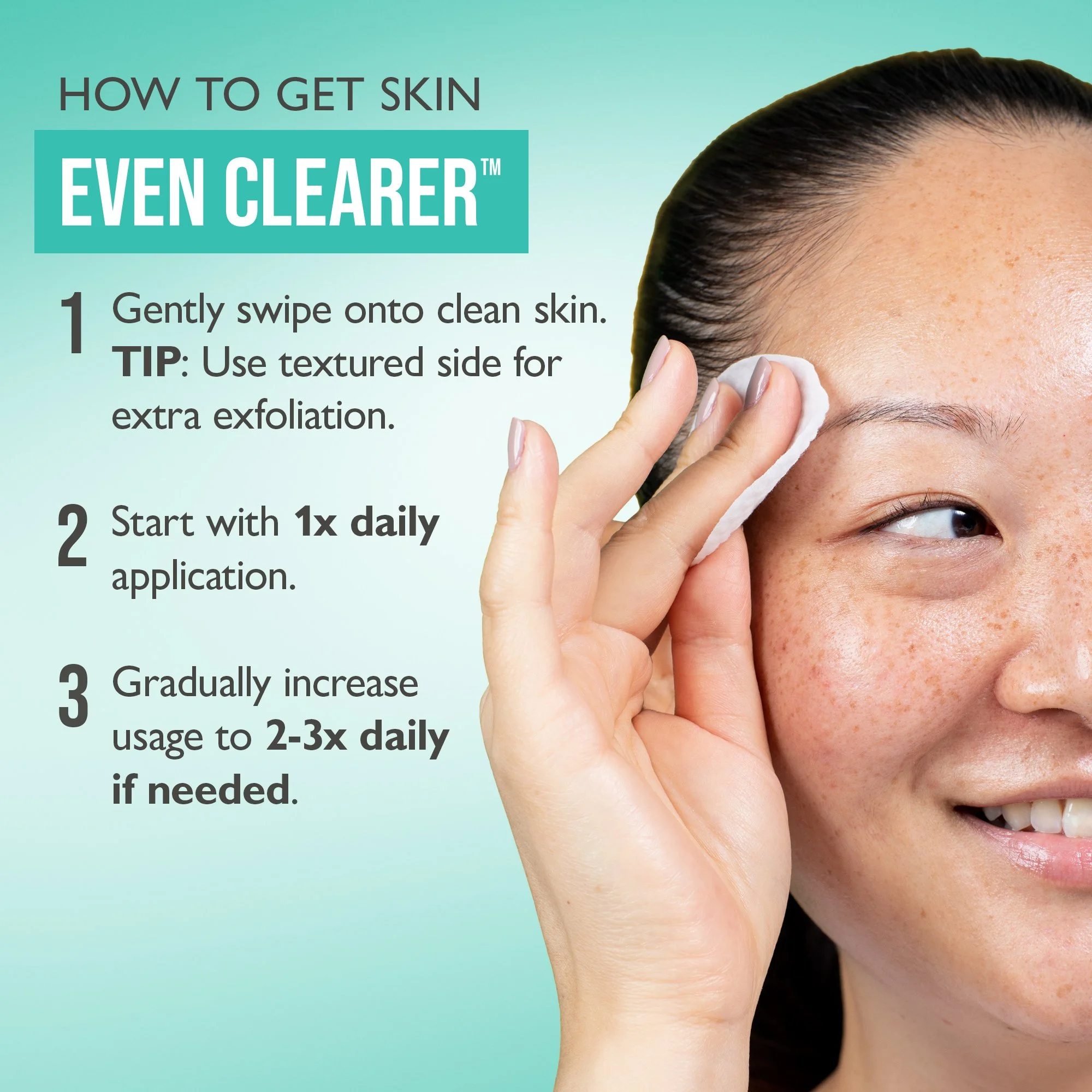 HOW TO GET SKIN

EVEN CLEARER™

1 Gently swipe onto clean skin. TIP: Use textured side for extra exfoliation.

2 Start with 1x daily application.

3 Gradually increase usage to 2-3x daily if needed.