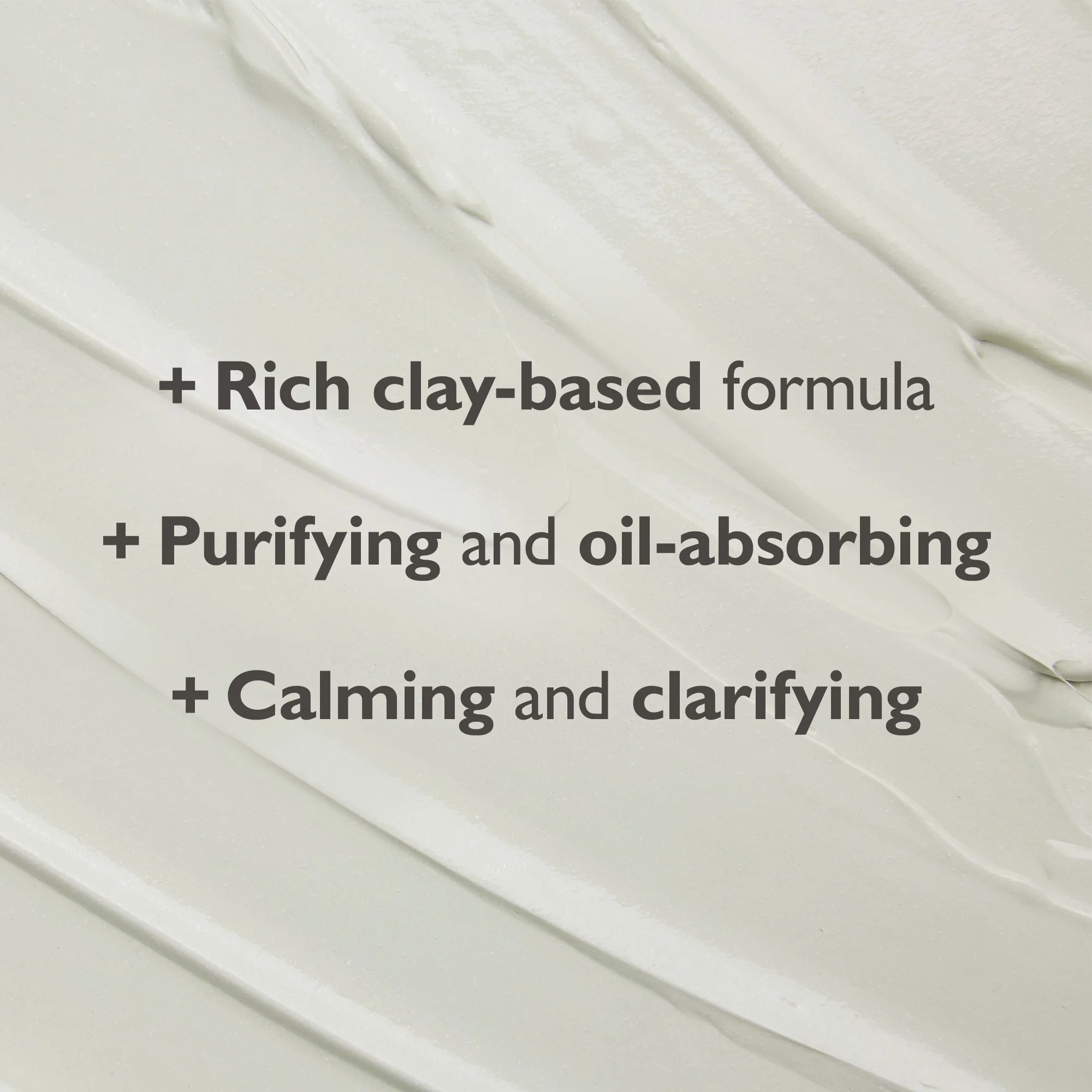 + Rich clay-based formula

+ Purifying and oil-absorbing

+ Calming and clarifying