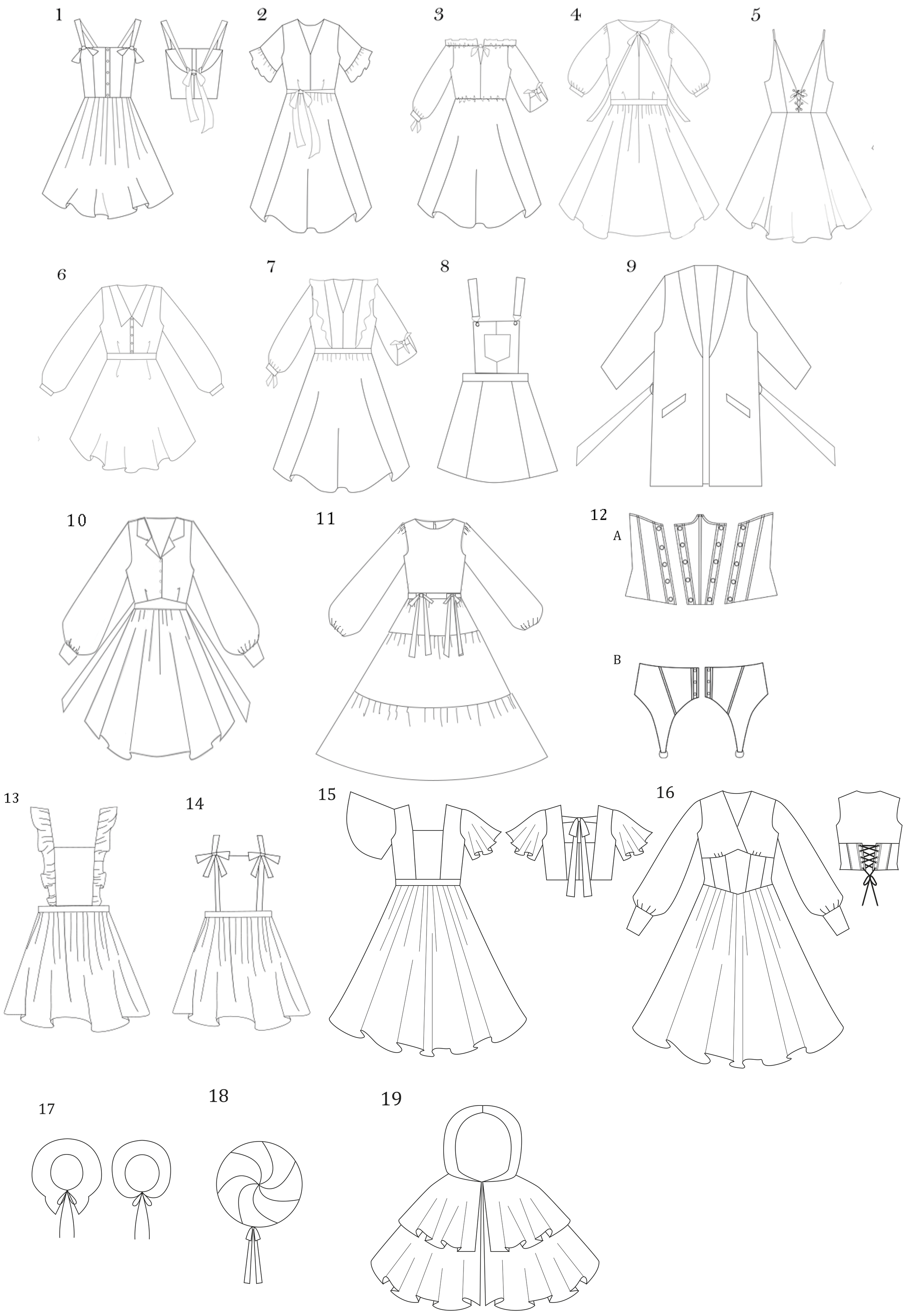 1 2 3 4 5

6 7 8 9

10 11 12
A

B

13 14 15 16

17 18 19