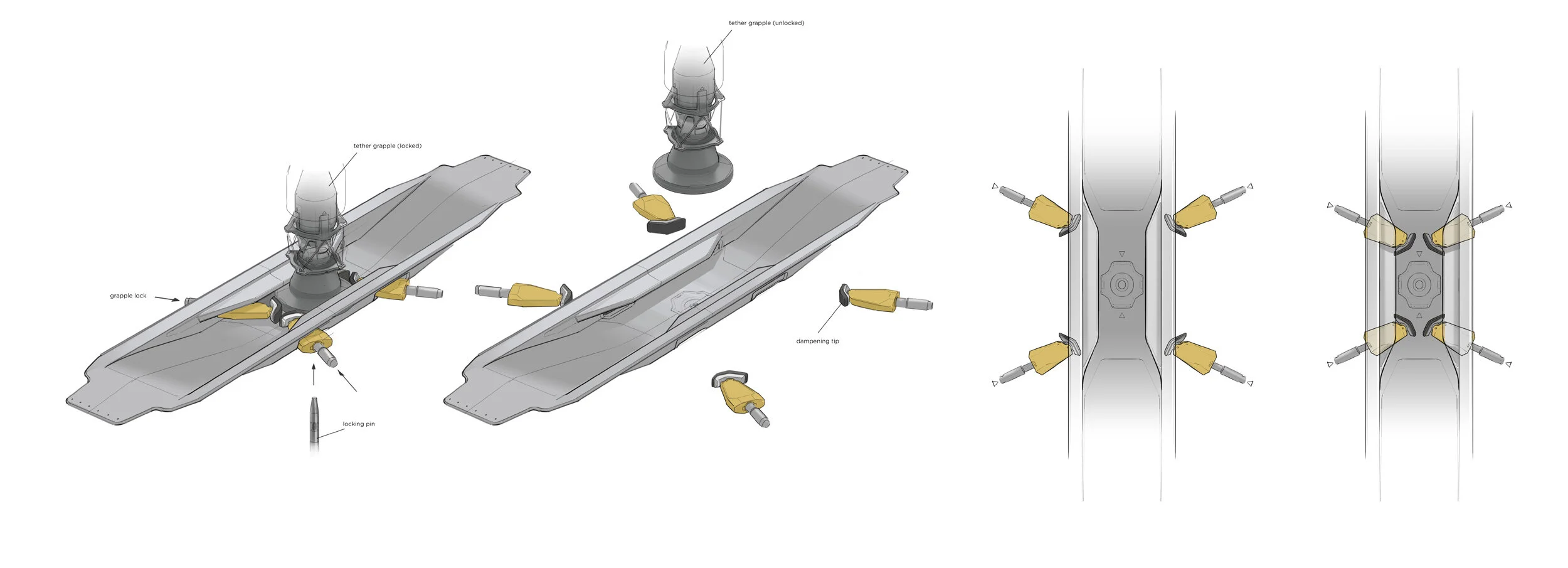 tether grapple (unlocked)

tether grapple (locked)

grapple lock

dampening tip

locking pin