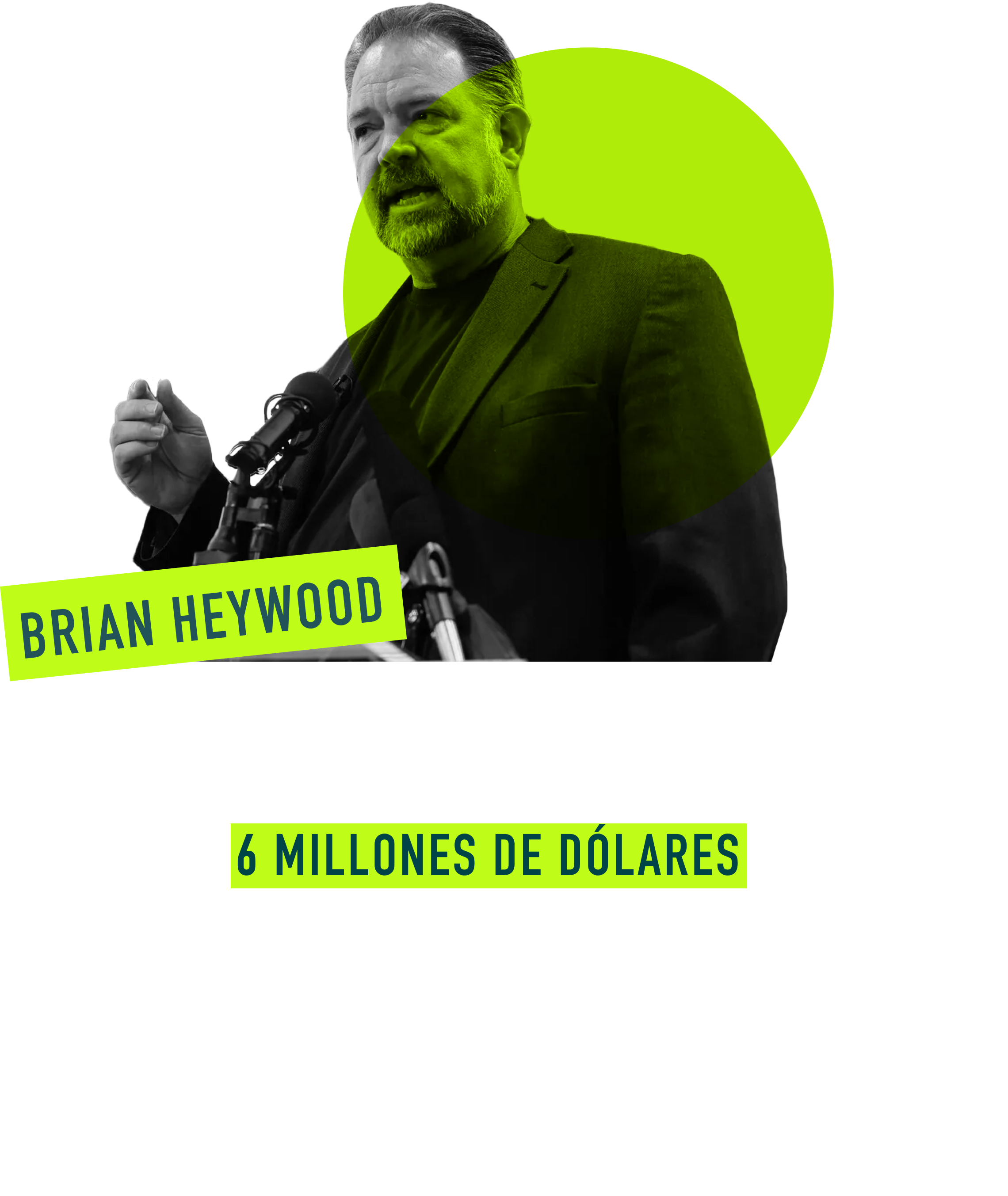 BRIAN HEYWOOD

6 MILLONES DE DÓLARES