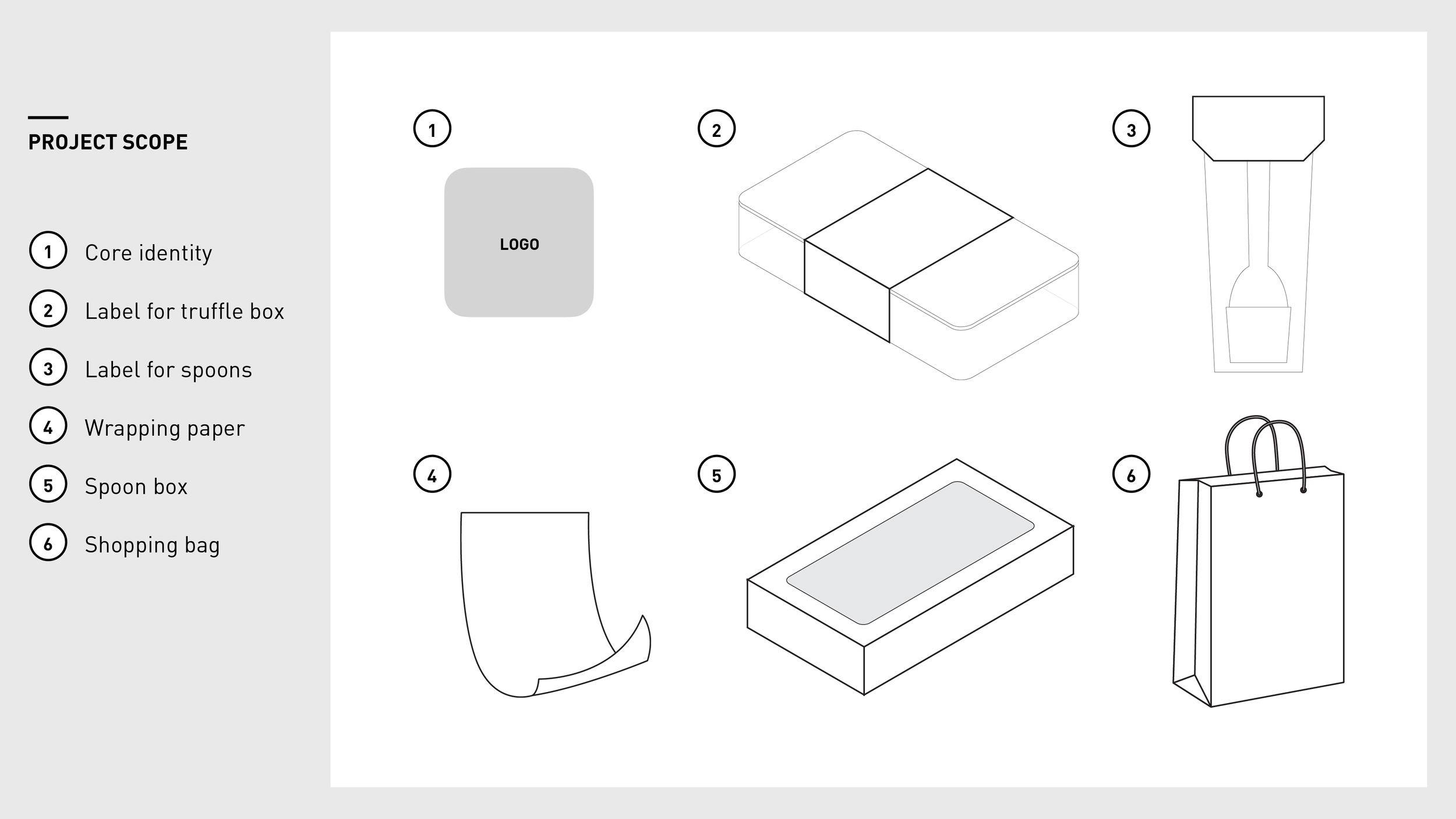 PROJECT SCOPE

1 Core identity

2 Label for truffle box

3 Label for spoons

4 Wrapping paper

5 Spoon box

6 Shopping bag

1

LOGO

2

3

4

5

6