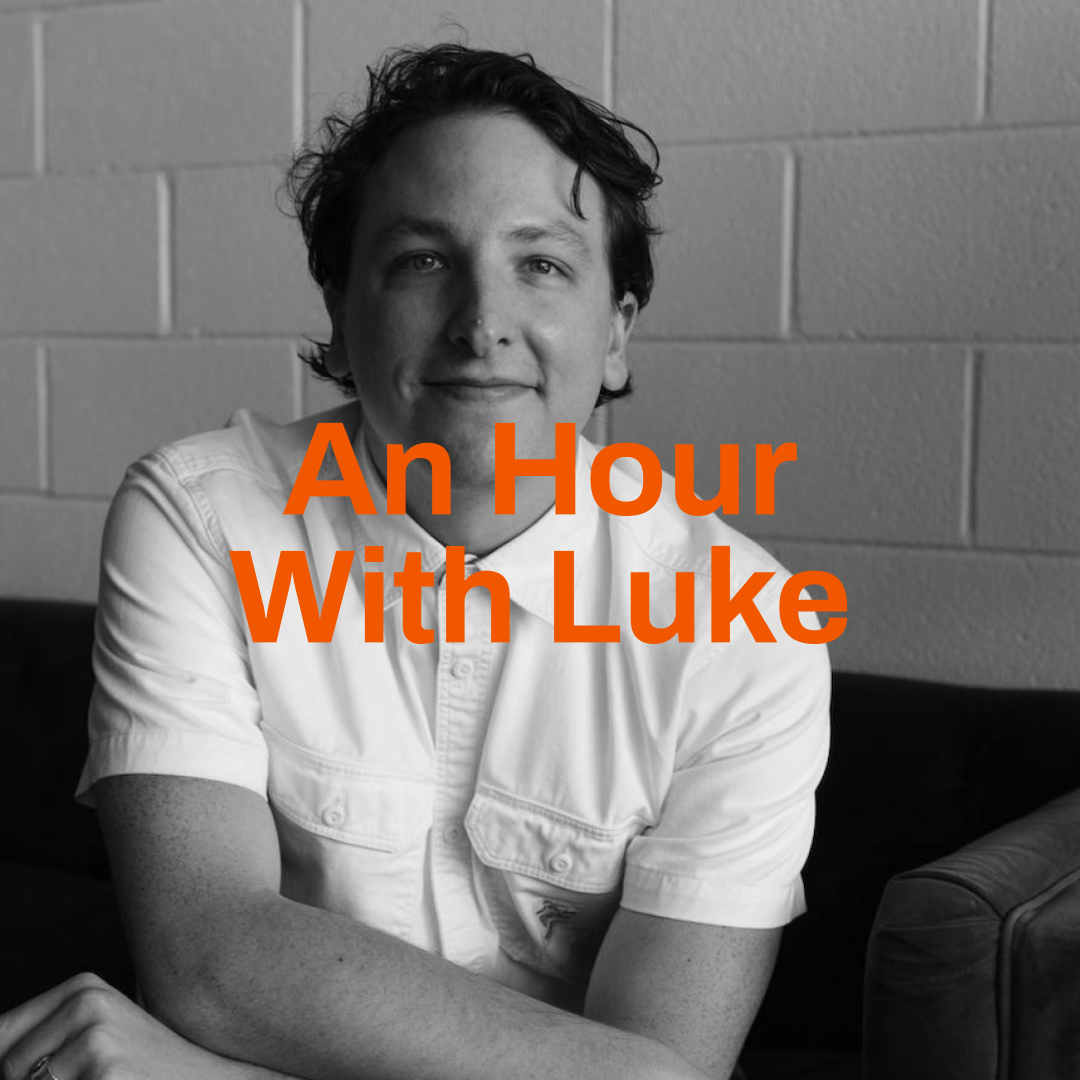 An Hour
With Luke