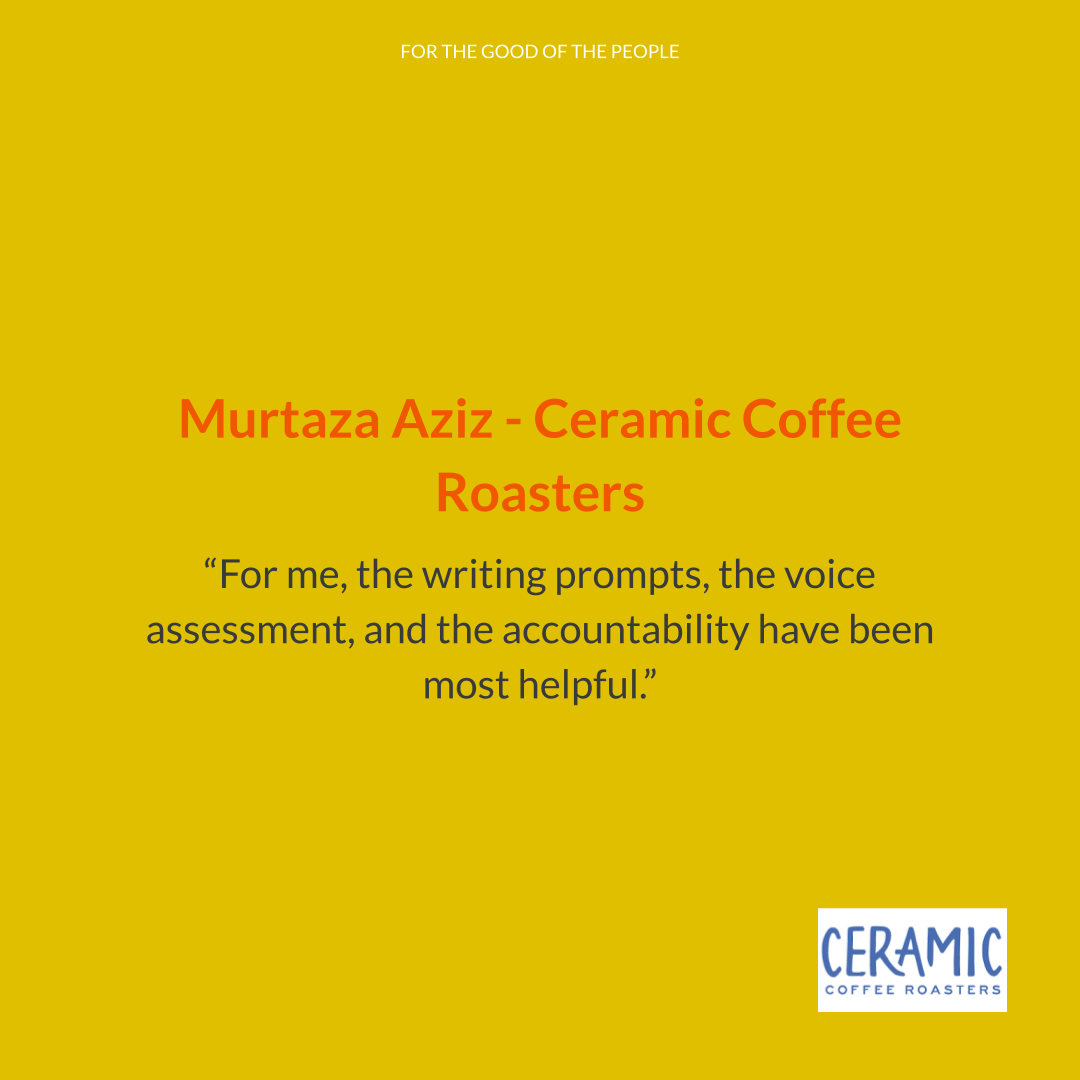 FOR THE GOOD OF THE PEOPLE

Murtaza Aziz - Ceramic Coffee Roasters

“For me, the writing prompts, the voice assessment, and the accountability have been most helpful.”

CERAMIC
COFFEE ROASTERS