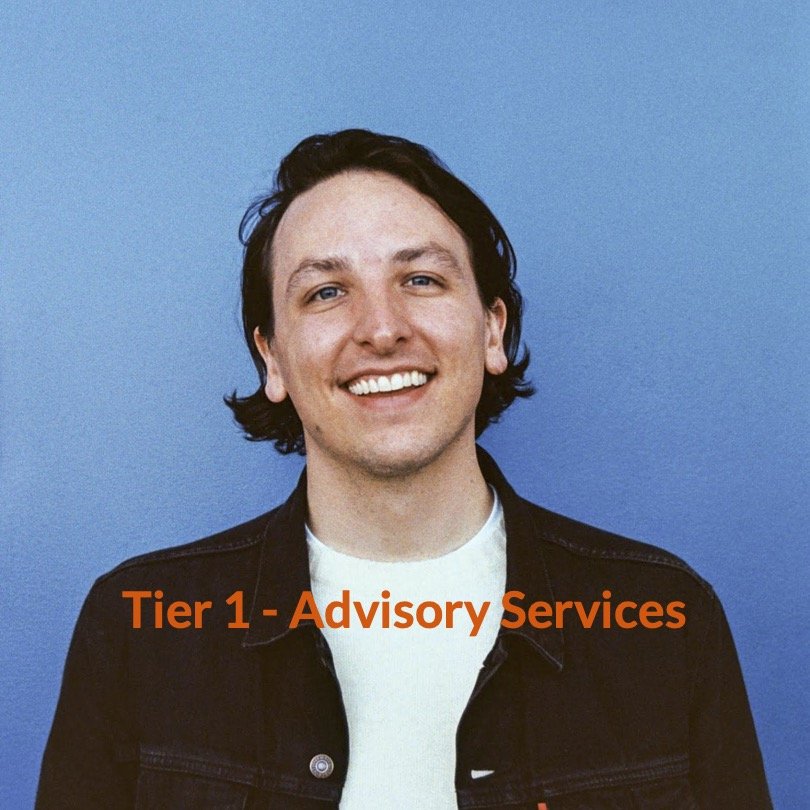 Tier 1 - Advisory Services