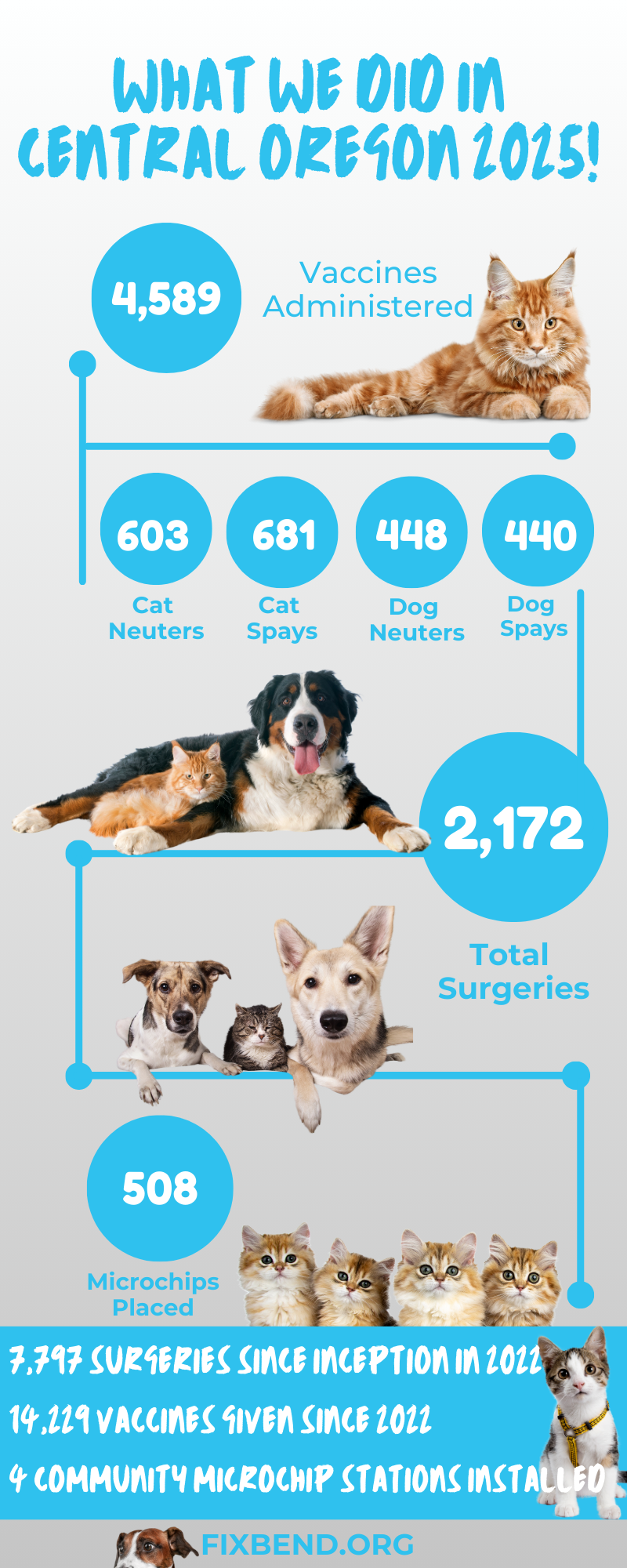 WHAT WE DID IN CENTRAL OREGON 2025!

4,589

Vaccines Administered

603
Cat Neuters

681
Cat Spays

448
Dog Neuters

440
Dog Spays

2,172

Total Surgeries

508

Microchips Placed

7,797 SURGERIES SINCE INCEPTION IN 2022

14,229 VACCINES GIVEN SINCE 2022

4 COMMUNITY MICROCHIP STATIONS INSTALLED

FIXBEND.ORG