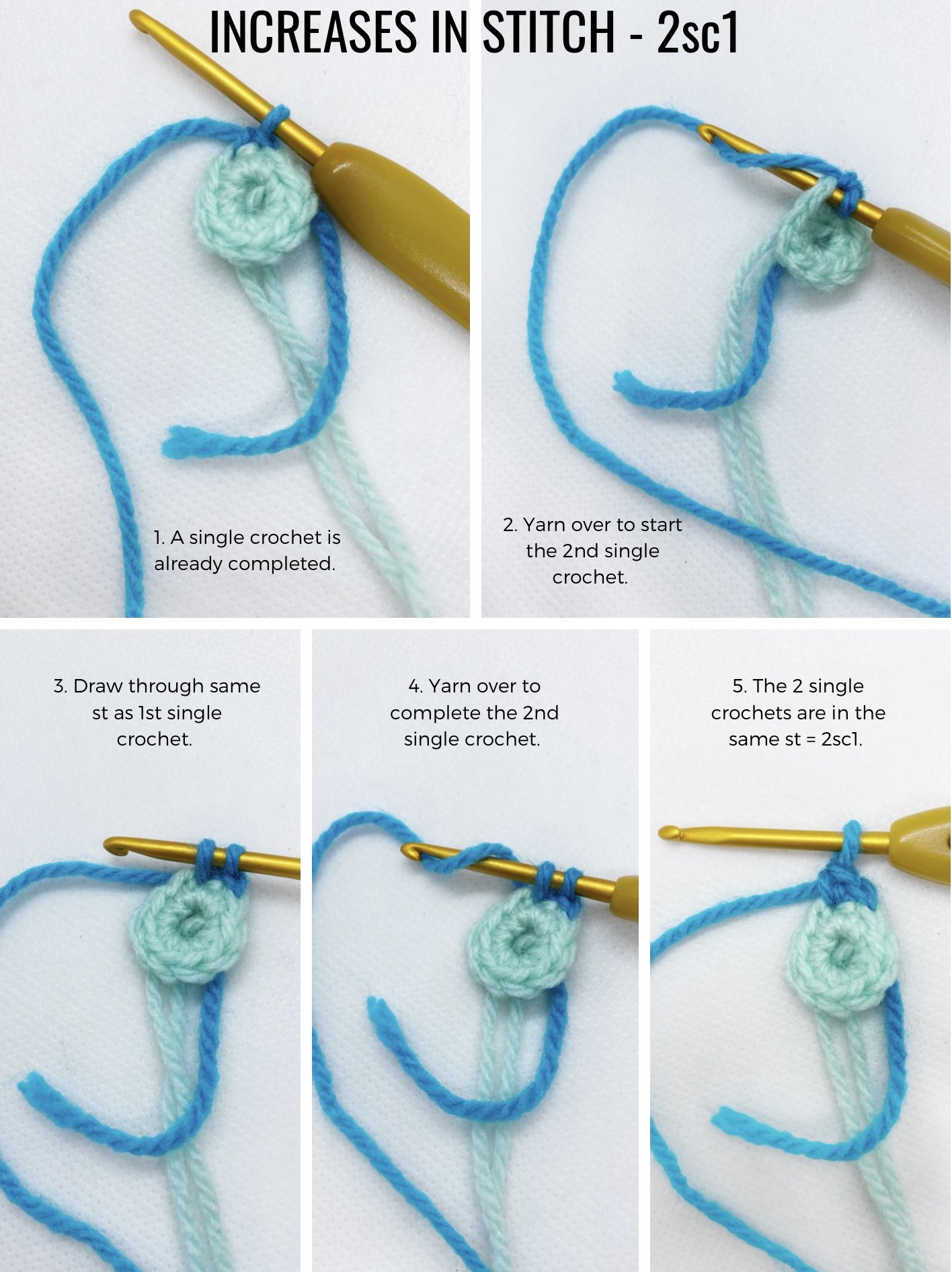 INCREASES IN STITCH - 2sc1

1. A single crochet is already completed.

2. Yarn over to start the 2nd single crochet.

3. Draw through same st as 1st single crochet.

4. Yarn over to complete the 2nd single crochet.

5. The 2 single crochets are in the same st = 2sc1.