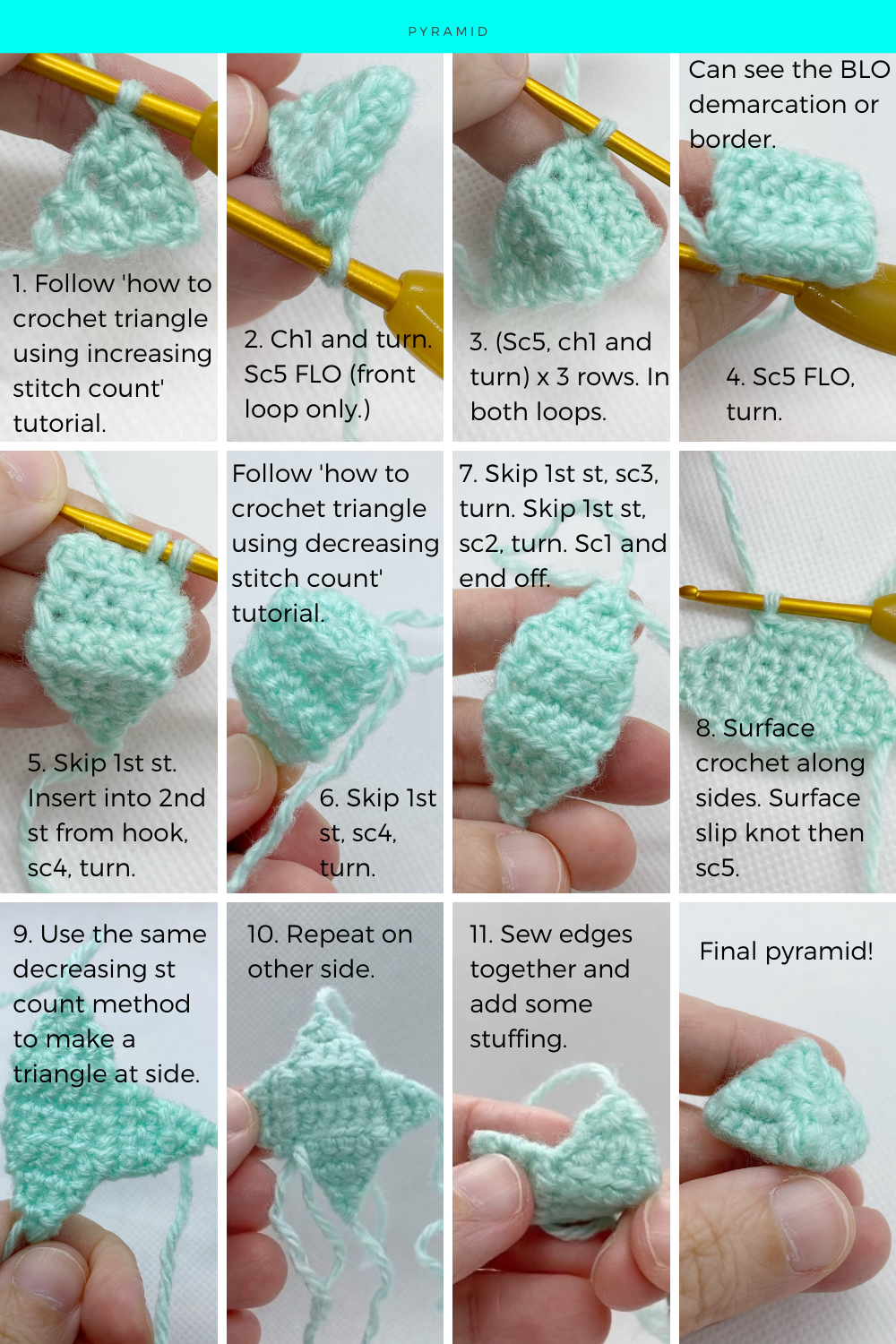 PYRAMID

1. Follow 'how to crochet triangle using increasing stitch count' tutorial.

2. Ch1 and turn. Sc5 FLO (front loop only.)

3. (Sc5, ch1 and turn) x 3 rows. In both loops.

Can see the BLO demarcation or border.

4. Sc5 FLO, turn.

5. Skip 1st st. Insert into 2nd st from hook, sc4, turn.

Follow 'how to crochet triangle using decreasing stitch count' tutorial.

6. Skip 1st st, sc4, turn.

7. Skip 1st st, sc3, turn. Skip 1st st, sc2, turn. Sc1 and end off.

8. Surface crochet along sides. Surface slip knot then sc5.

9. Use the same decreasing st count method to make a triangle at side.

10. Repeat on other side.

11. Sew edges together and add some stuffing.

Final pyramid!