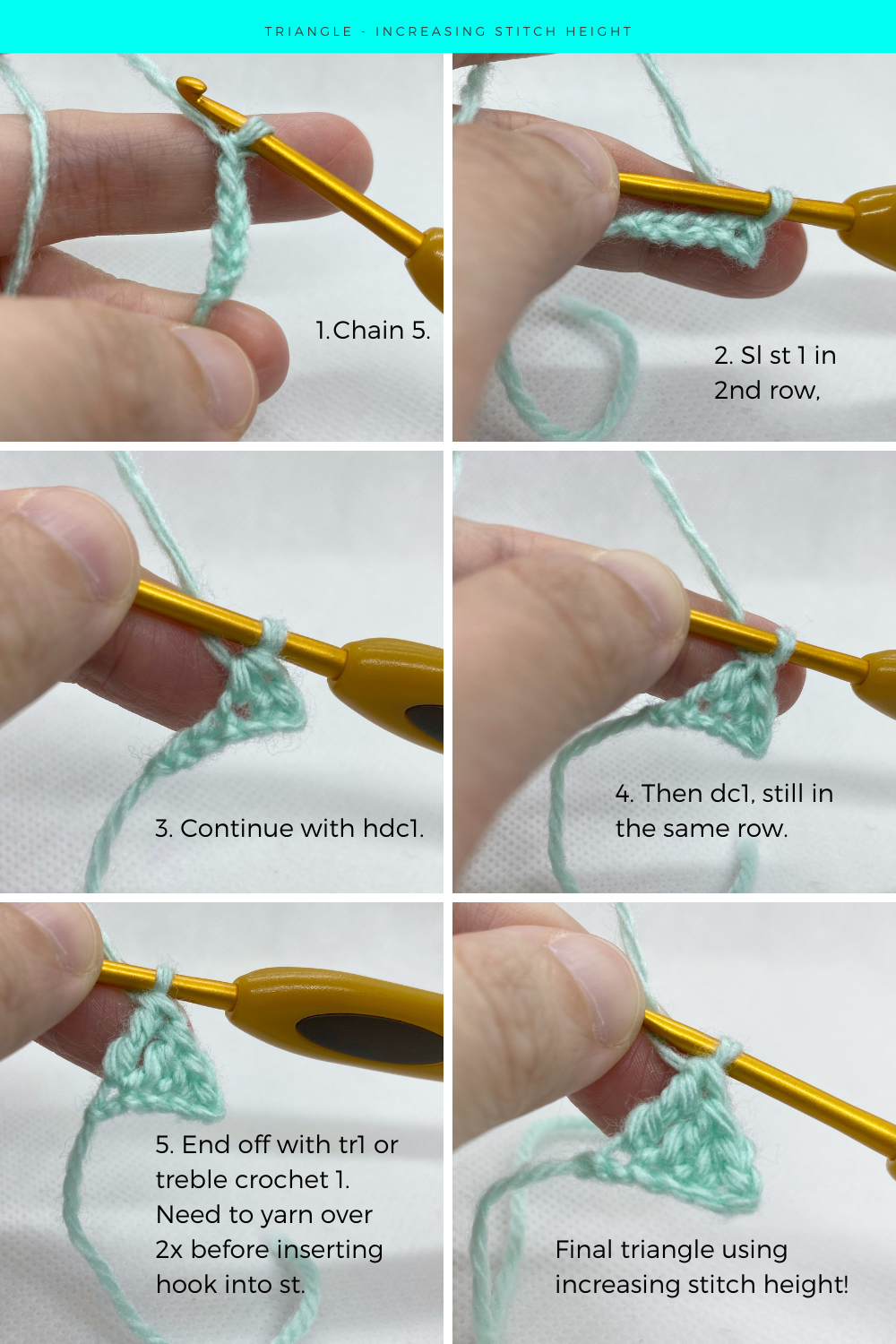 TRIANGLE - INCREASING STITCH HEIGHT

1.Chain 5.

2. Sl st 1 in 2nd row,

3. Continue with hdc1.

4. Then dc1, still in the same row.

5. End off with tr1 or treble crochet 1. Need to yarn over 2x before inserting hook into st.

Final triangle using increasing stitch height!