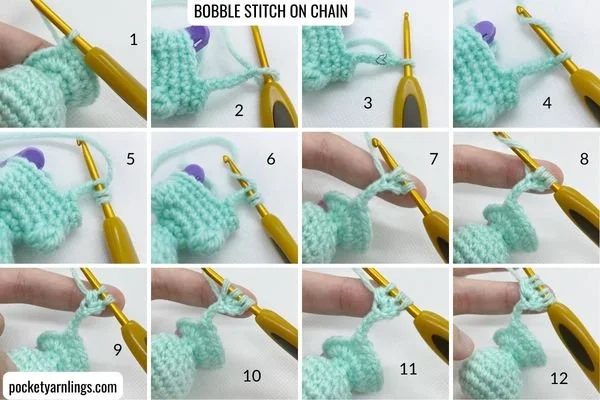 BOBBLE STITCH ON CHAIN

1

2

3

4

5

6

7

8

9

10

11

12

pocketyarnlings.com