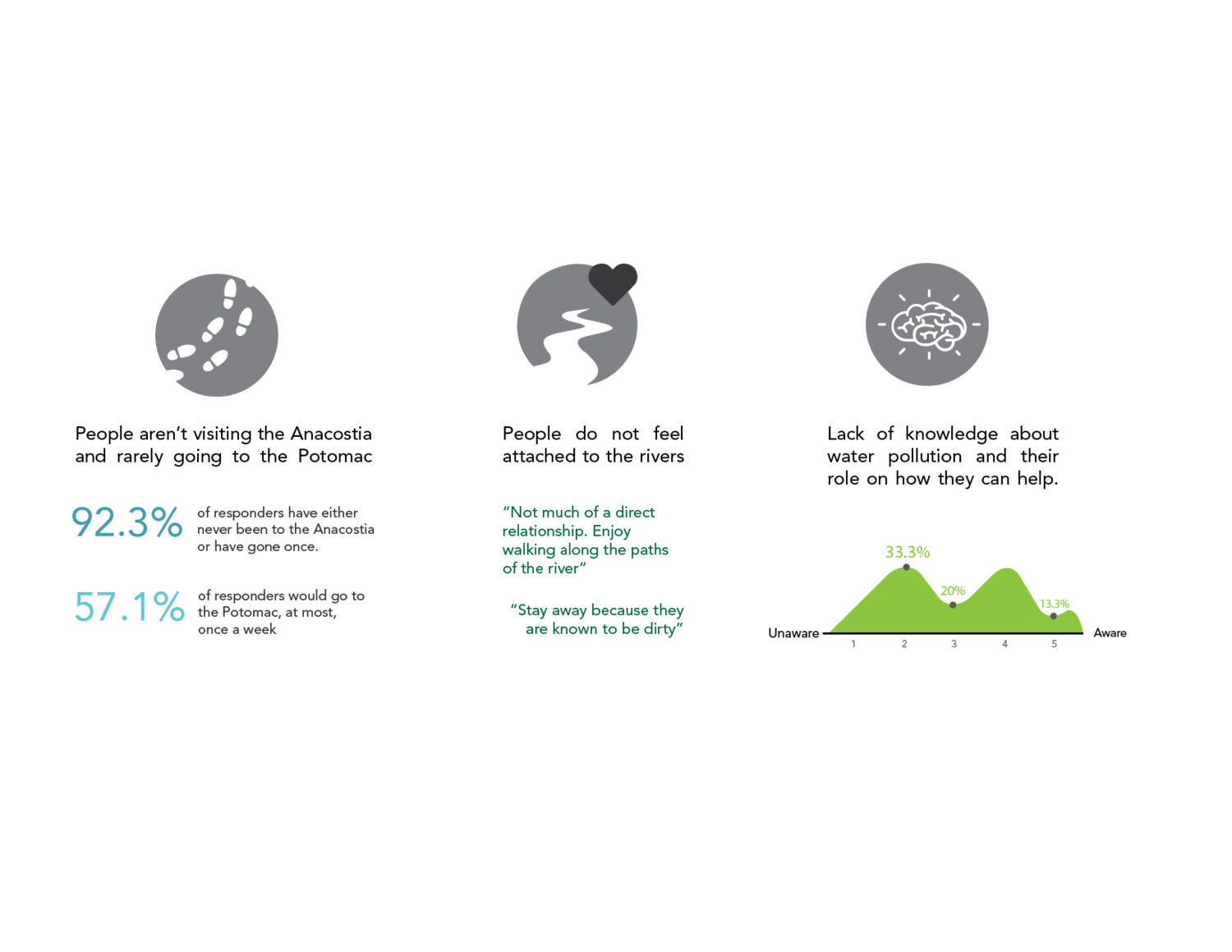 People aren't visiting the Anacostia and rarely going to the Potomac

92.3% of responders have either never been to the Anacostia or have gone once.

57.1% of responders would go to the Potomac, at most, once a week

People do not feel attached to the rivers

"Not much of a direct relationship. Enjoy walking along the paths of the river"

"Stay away because they are known to be dirty"

Lack of knowledge about water pollution and their role on how they can help.

33.3%
20%
13.3%
Unaware
1
2
3
4
5
Aware