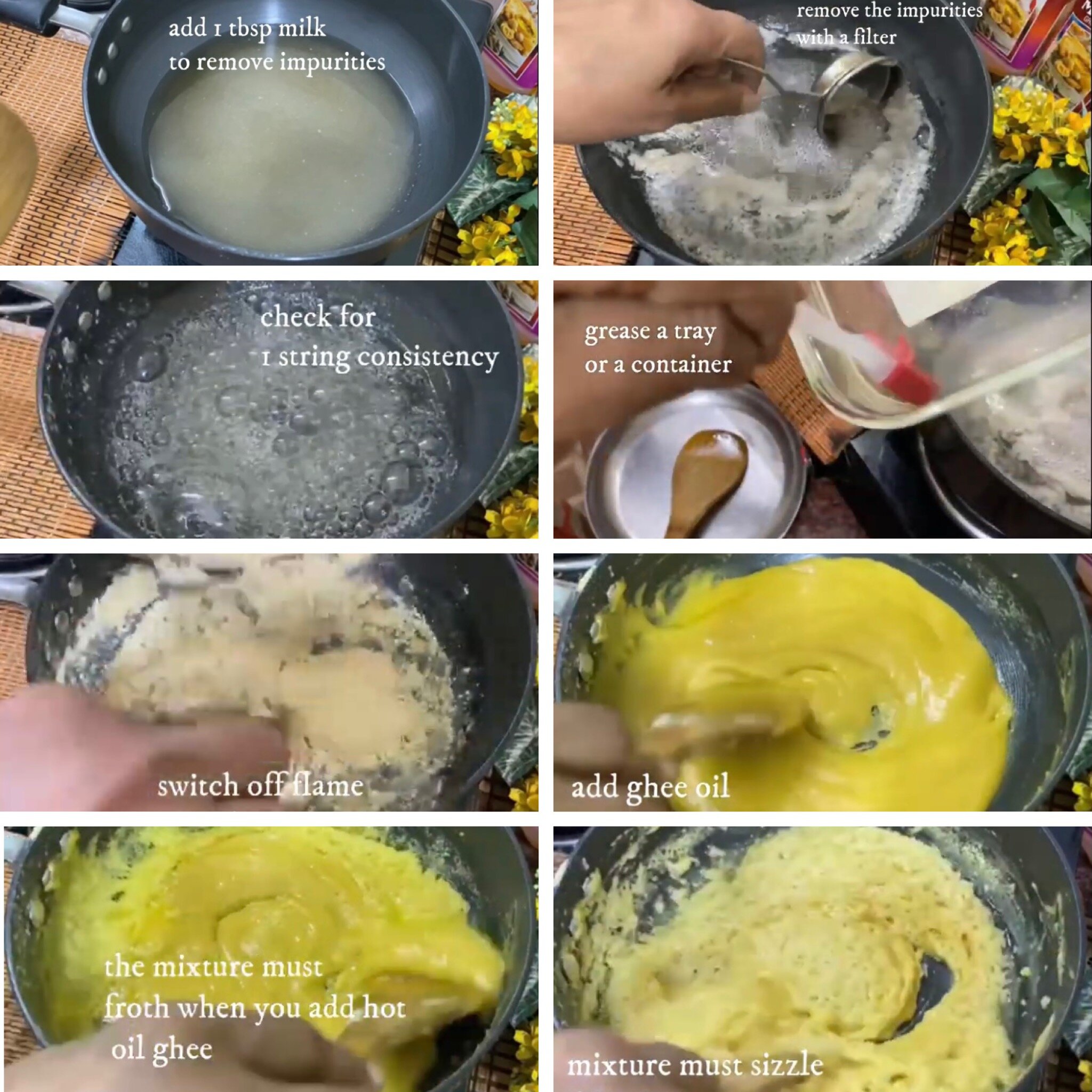 add 1 tbsp milk to remove impurities

remove the impurities with a filter

check for 1 string consistency

grease a tray or a container

switch off flame

add ghee oil

the mixture must froth when you add hot oil ghee

mixture must sizzle