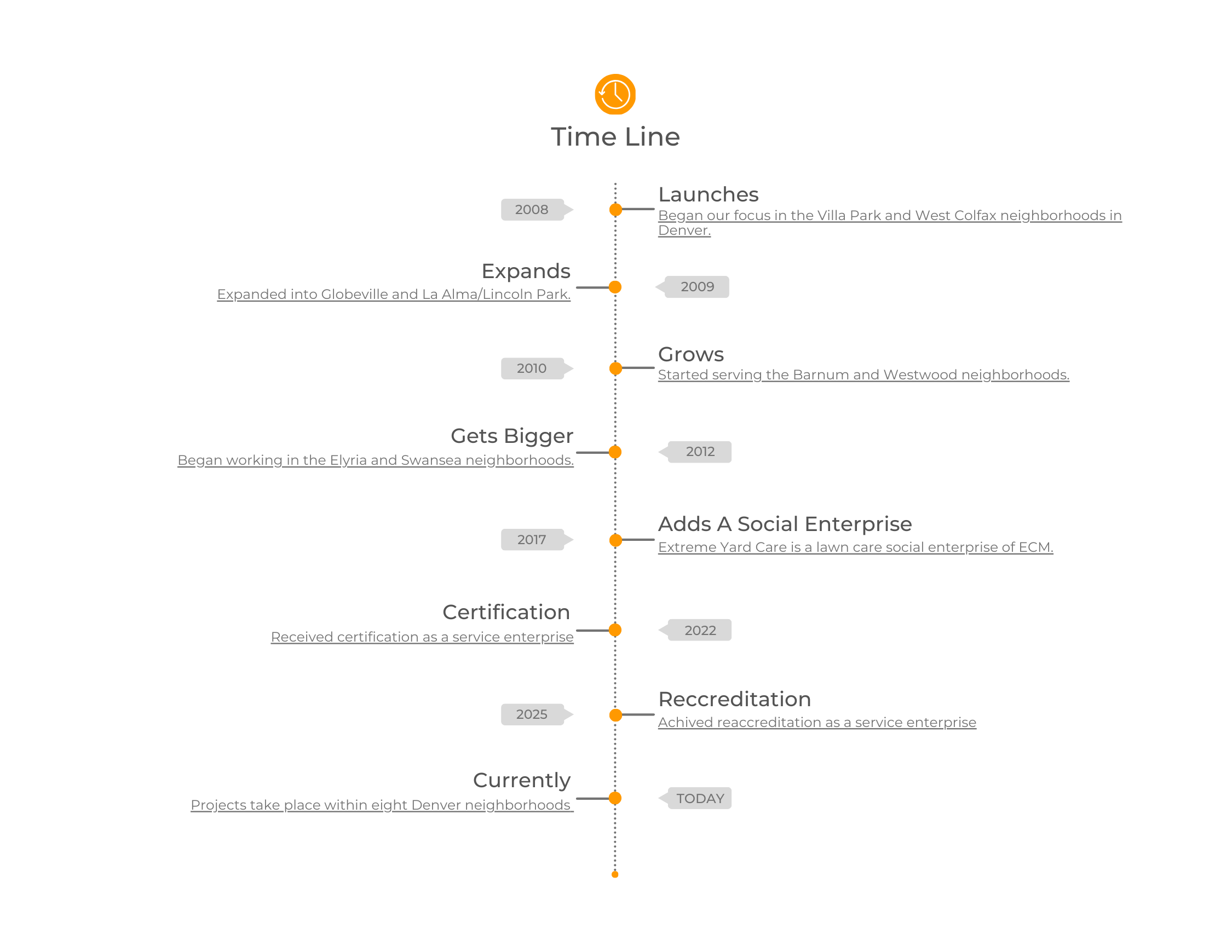 Time Line

2008

Launches
Began our focus in the Villa Park and West Colfax neighborhoods in Denver.

Expands
Expanded into Globeville and La Alma/Lincoln Park.

2009

2010

Grows
Started serving the Barnum and Westwood neighborhoods.

Gets Bigger
Began working in the Elyria and Swansea neighborhoods.

2012

2017

Adds A Social Enterprise
Extreme Yard Care is a lawn care social enterprise of ECM.

Certification
Received certification as a service enterprise

2022

2025

Reccreditation
Achived reaccreditation as a service enterprise

Currently
Projects take place within eight Denver neighborhoods

TODAY