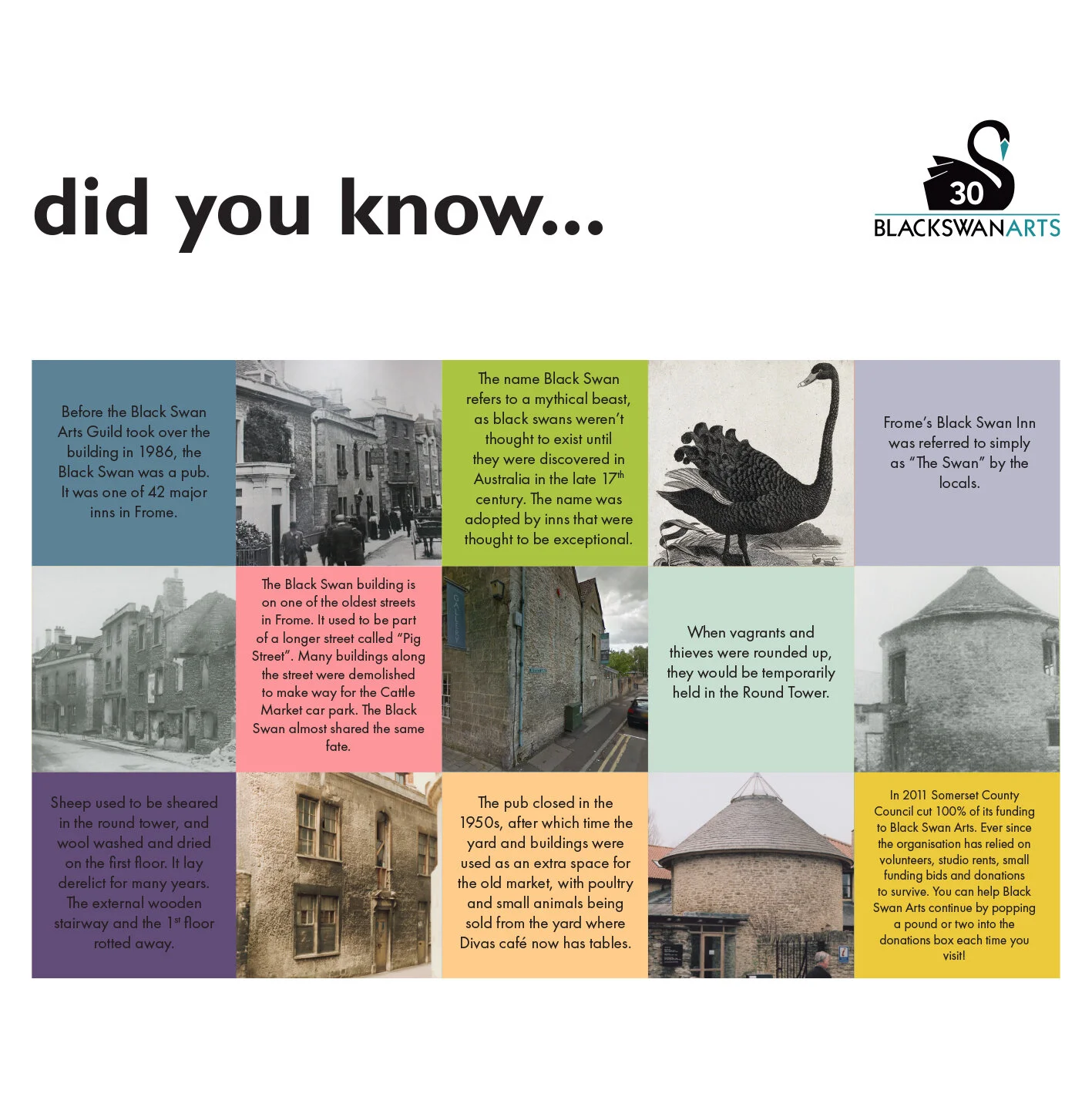 did you know...

30
BLACKSWANARTS

Before the Black Swan Arts Guild took over the building in 1986, the Black Swan was a pub. It was one of 42 major inns in Frome.

The name Black Swan refers to a mythical beast, as black swans weren't thought to exist until they were discovered in Australia in the late 17$^{th}$ century. The name was adopted by inns that were thought to be exceptional.

Frome's Black Swan Inn was referred to simply as "The Swan" by the locals.

The Black Swan building is on one of the oldest streets in Frome. It used to be part of a longer street called "Pig Street". Many buildings along the street were demolished to make way for the Cattle Market car park. The Black Swan almost shared the same fate.

GALLERY

When vagrants and thieves were rounded up, they would be temporarily held in the Round Tower.

Sheep used to be sheared in the round tower, and wool washed and dried on the first floor. It lay derelict for many years. The external wooden stairway and the 1$^{st}$ floor rotted away.

The pub closed in the 1950s, after which time the yard and buildings were used as an extra space for the old market, with poultry and small animals being sold from the yard where Divas café now has tables.

In 2011 Somerset County Council cut 100% of its funding to Black Swan Arts. Ever since the organisation has relied on volunteers, studio rents, small funding bids and donations to survive. You can help Black Swan Arts continue by popping a pound or two into the donations box each time you visit!