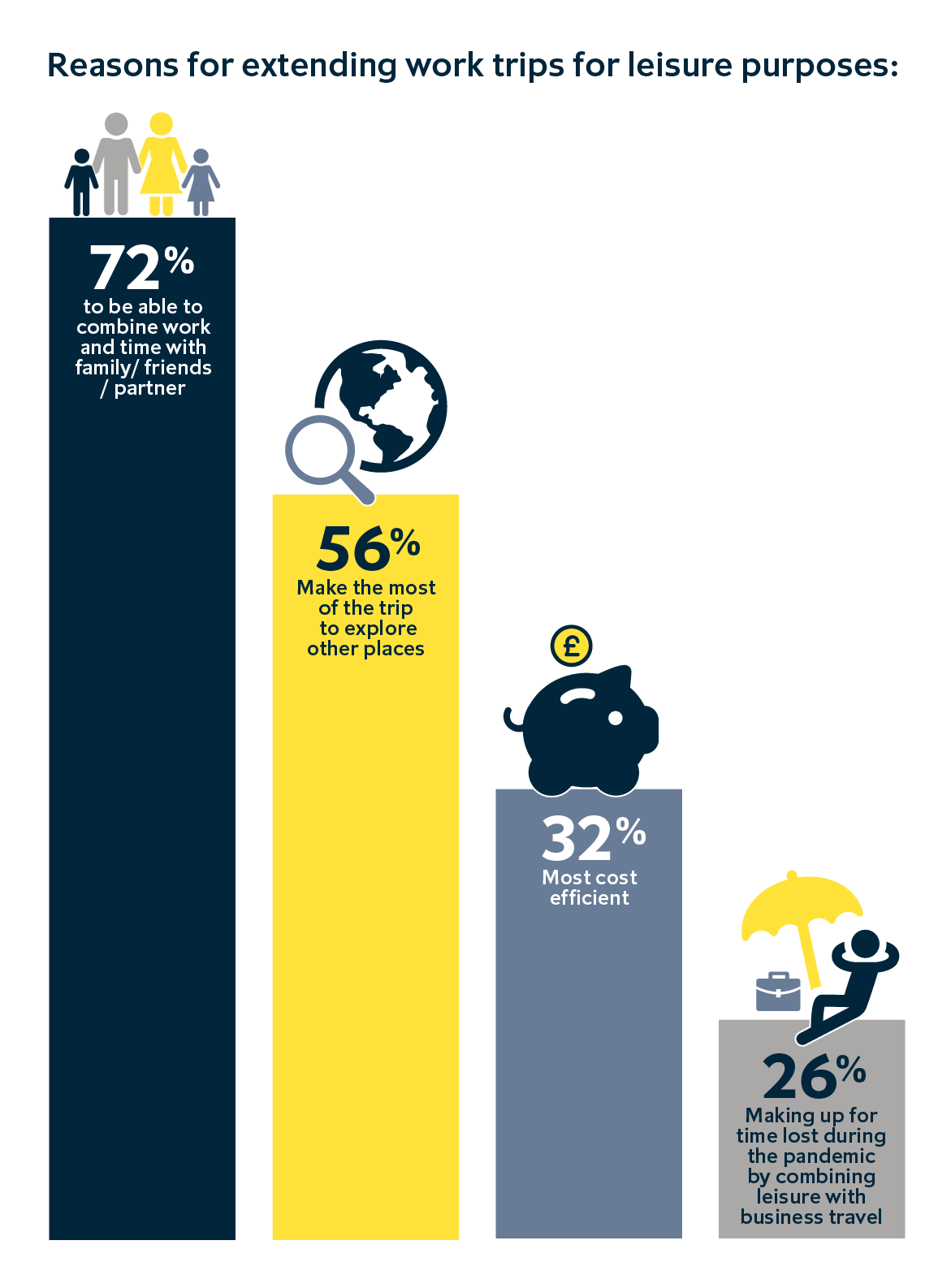 Reasons for extending work trips for leisure purposes:

72%
to be able to combine work and time with family/ friends / partner

56%
Make the most of the trip to explore other places

£

32%
Most cost efficient

26%
Making up for time lost during the pandemic by combining leisure with business travel