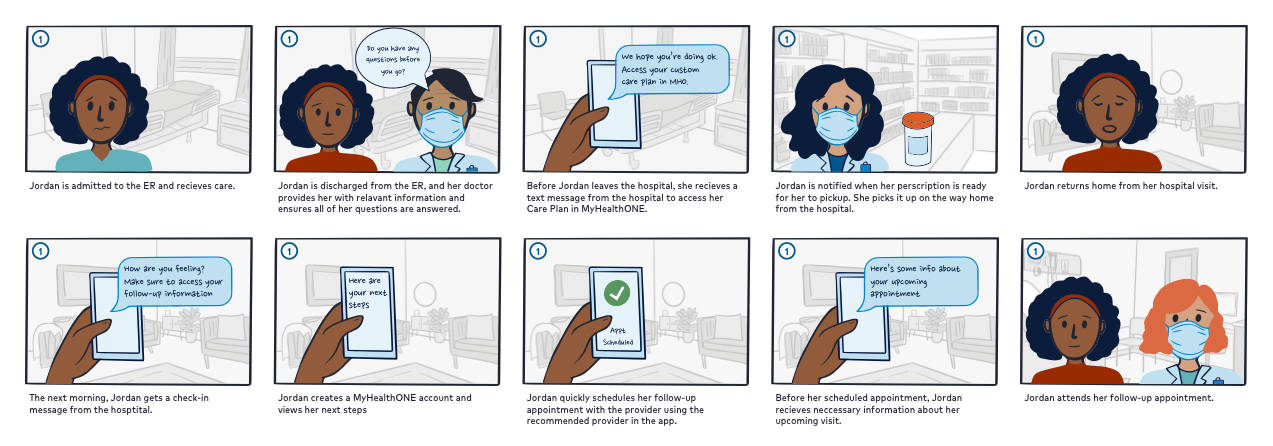 1

Jordan is admitted to the ER and recieves care.

1

Do you have any questions before you go?

Jordan is discharged from the ER, and her doctor provides her with relavant information and ensures all of her questions are answered.

1

We hope you're doing ok. Access your custom care plan in MHO.

Before Jordan leaves the hospital, she recieves a text message from the hospital to access her Care Plan in MyHealthONE.

1

Jordan is notified when her perscription is ready for her to pickup. She picks it up on the way home from the hospital.

1

Jordan returns home from her hospital visit.

1

How are you feeling? Make sure to access your follow-up information

The next morning, Jordan gets a check-in message from the hosptital.

1

Here are your next steps

Jordan creates a MyHealthONE account and views her next steps

1

Appt Scheduled

Jordan quickly schedules her follow-up appointment with the provider using the recommended provider in the app.

1

Here's some info about your upcoming appointment

Before her scheduled appointment, Jordan recieves neccessary information about her upcoming visit.

1

Jordan attends her follow-up appointment.