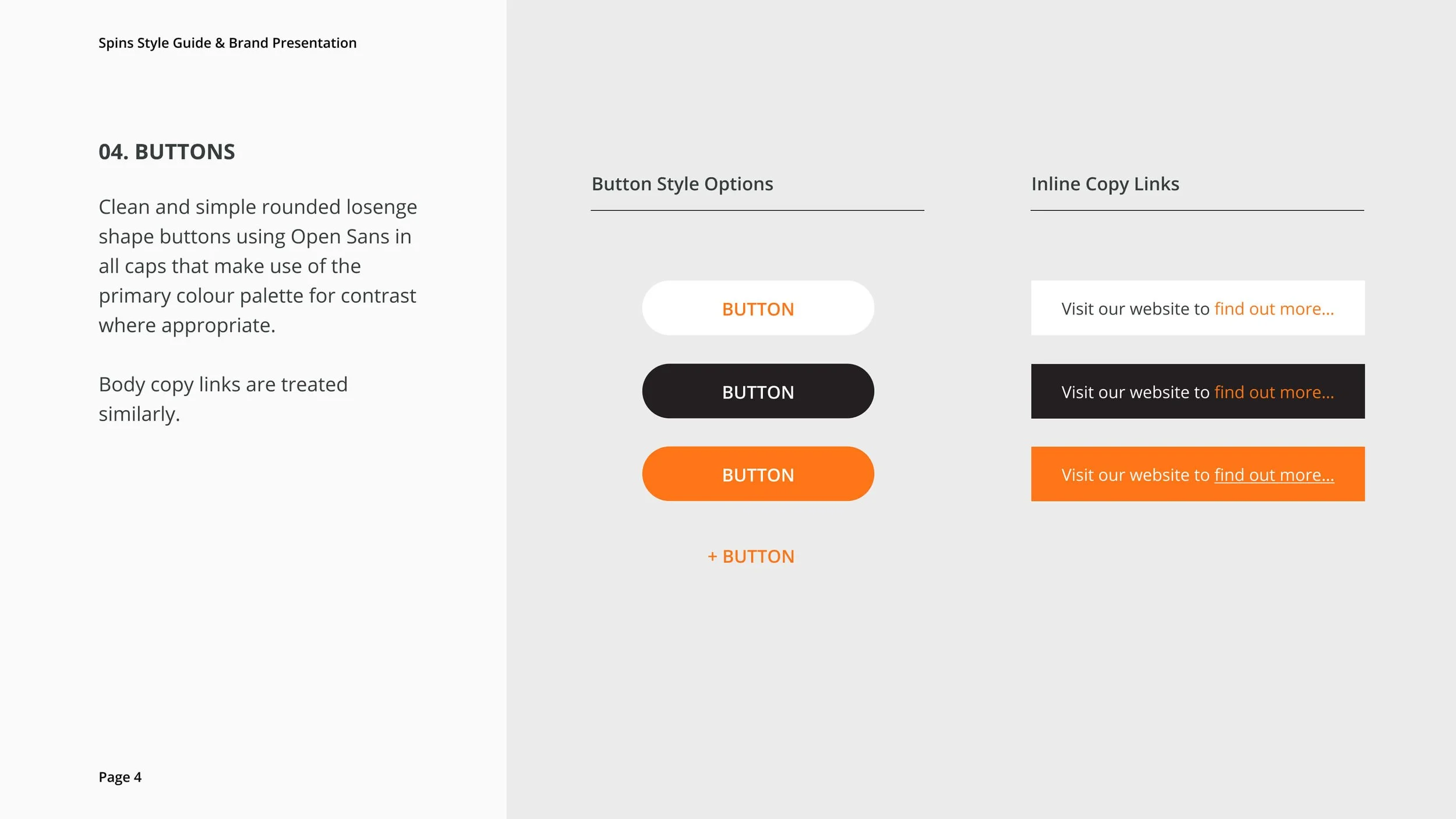 Spins Style Guide & Brand Presentation

04. BUTTONS

Clean and simple rounded losenge shape buttons using Open Sans in all caps that make use of the primary colour palette for contrast where appropriate.

Body copy links are treated similarly.

Page 4

Button Style Options

BUTTON

BUTTON

BUTTON

+ BUTTON

Inline Copy Links

Visit our website to find out more...

Visit our website to find out more...

Visit our website to find out more...