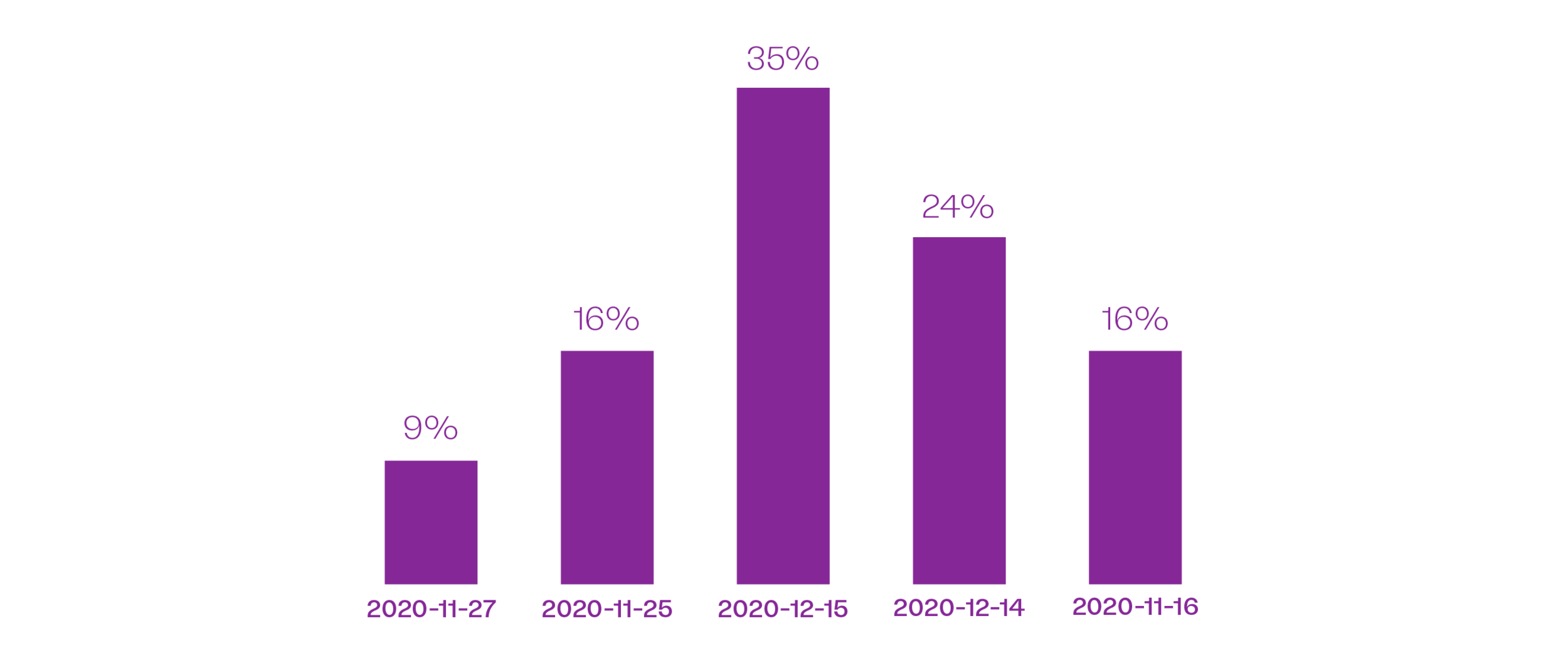 9%
16%
35%
24%
16%

2020-11-27
2020-11-25
2020-12-15
2020-12-14
2020-11-16