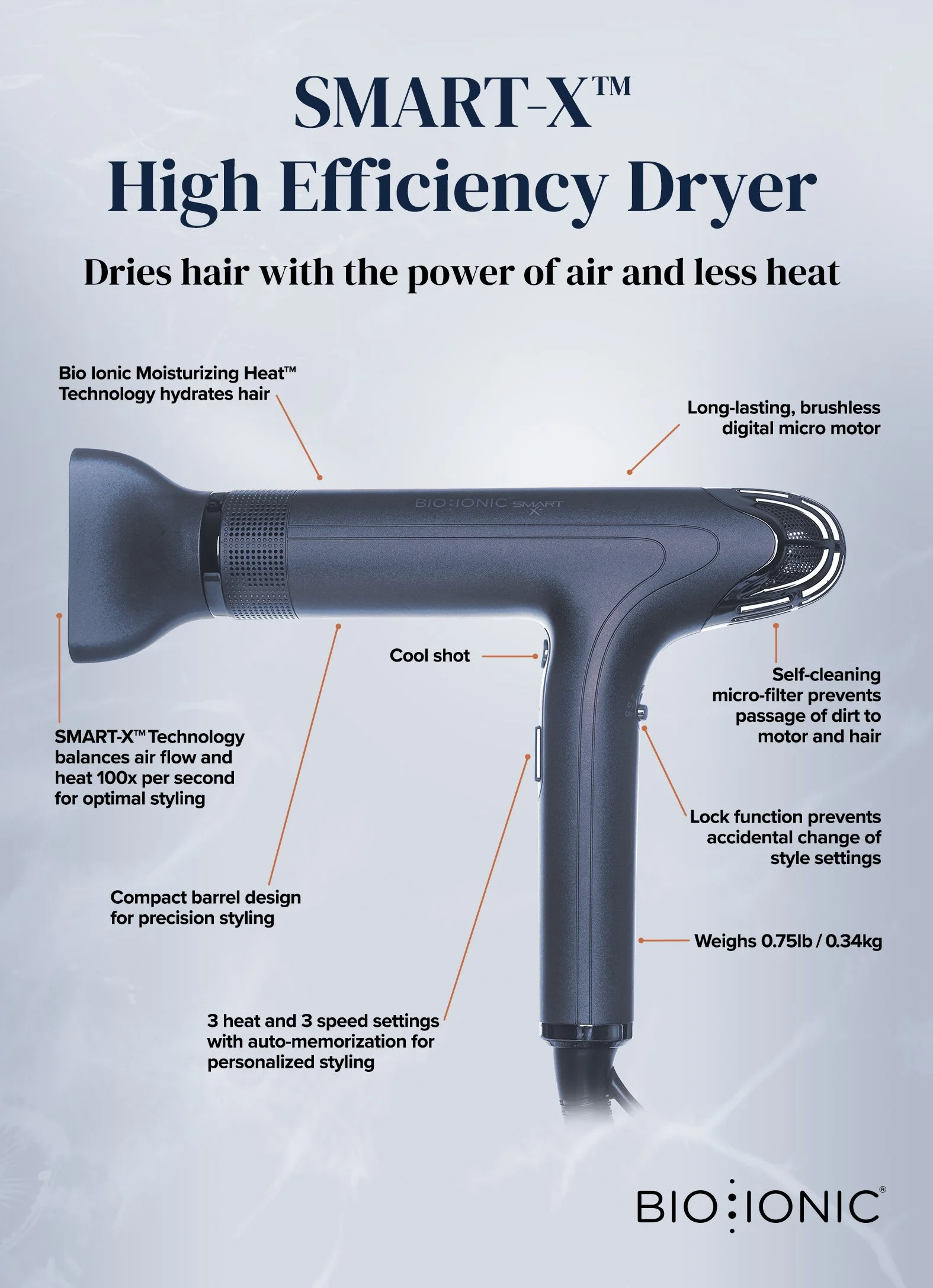 SMART-X™
High Efficiency Dryer

Dries hair with the power of air and less heat

Bio Ionic Moisturizing Heat™ Technology hydrates hair

Long-lasting, brushless digital micro motor

BIO:IONIC SMART X

Cool shot

Self-cleaning micro-filter prevents passage of dirt to motor and hair

SMART-X™ Technology balances air flow and heat 100x per second for optimal styling

Lock function prevents accidental change of style settings

Compact barrel design for precision styling

Weighs 0.75lb / 0.34kg

3 heat and 3 speed settings with auto-memorization for personalized styling

BIO:IONIC®