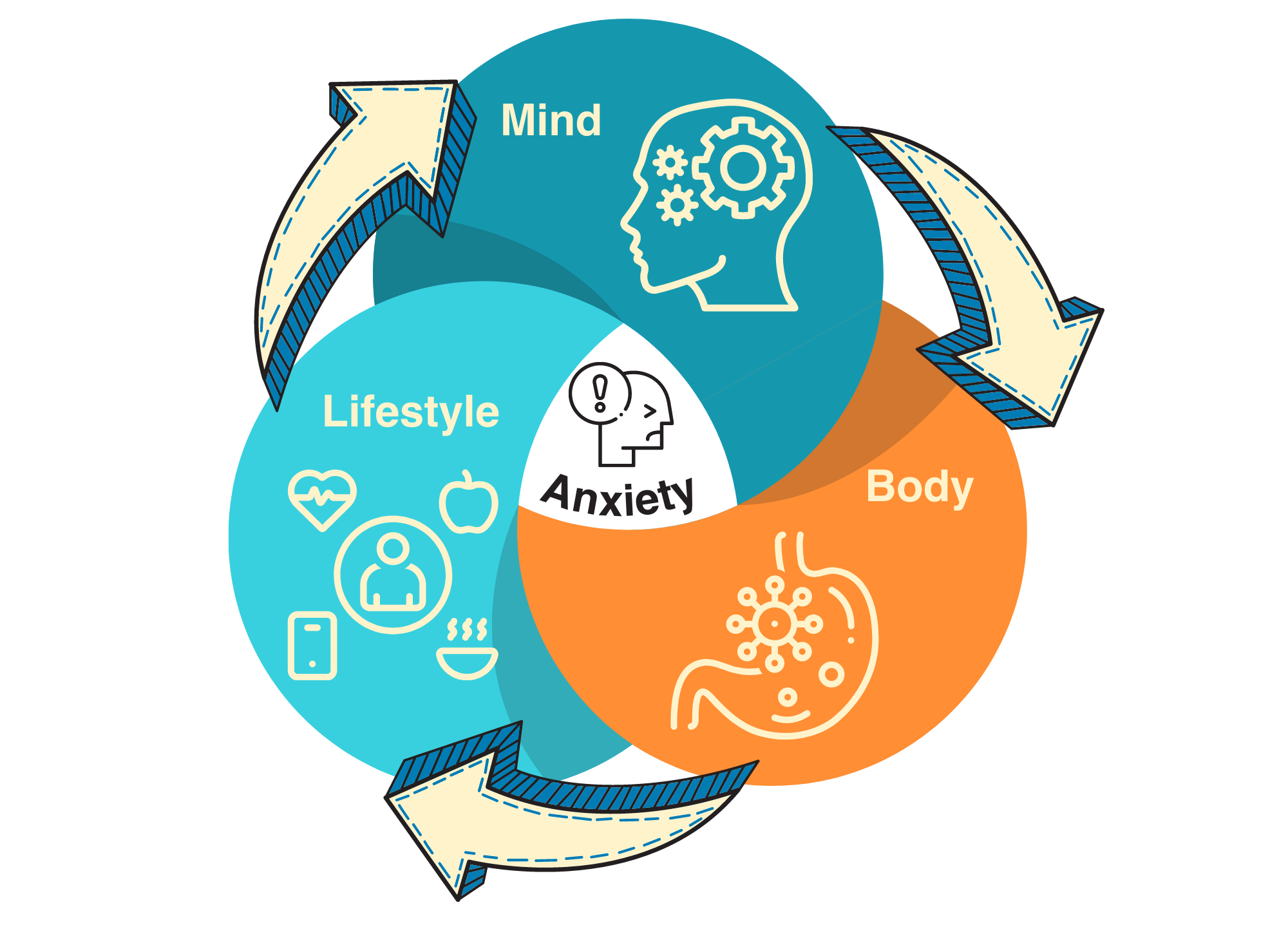 Mind

Lifestyle

Anxiety

Body