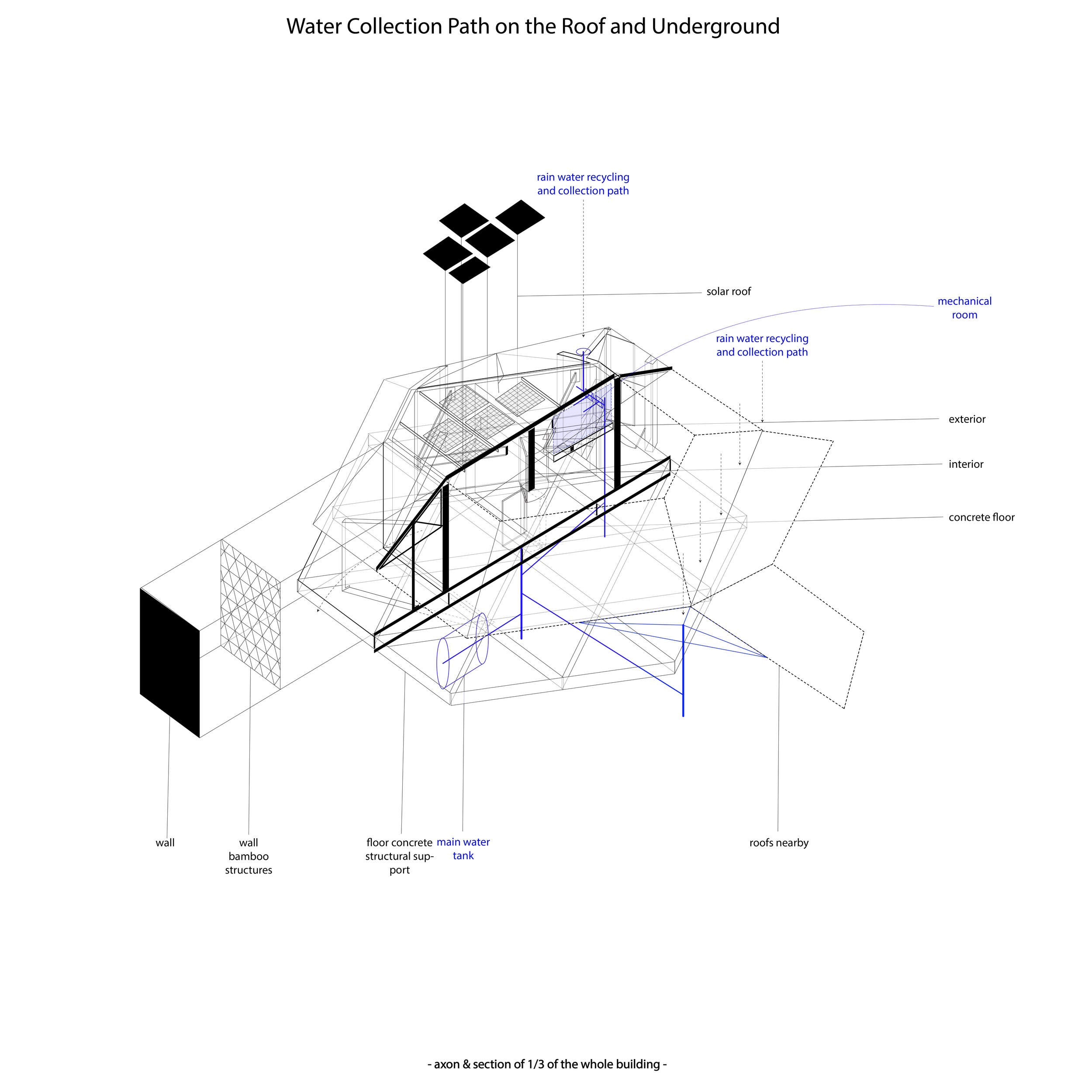 Water Collection Path on the Roof and Underground

rain water recycling and collection path

solar roof

mechanical room

rain water recycling and collection path

exterior

interior

concrete floor

wall

wall bamboo structures

floor concrete structural support

main water tank

roofs nearby

- axon & section of 1/3 of the whole building -