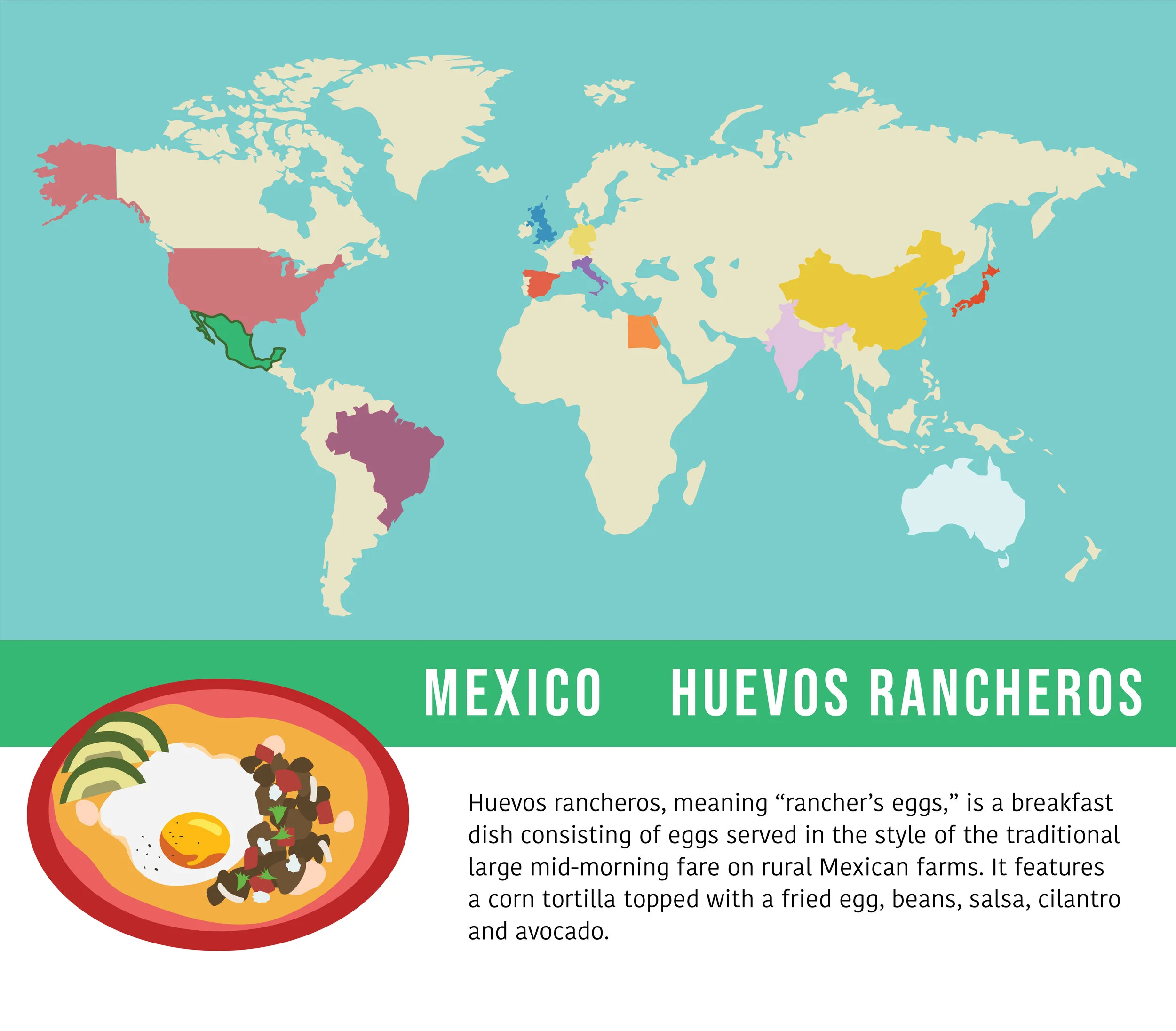 MEXICO HUEVOS RANCHEROS

Huevos rancheros, meaning “rancher’s eggs,” is a breakfast dish consisting of eggs served in the style of the traditional large mid-morning fare on rural Mexican farms. It features a corn tortilla topped with a fried egg, beans, salsa, cilantro and avocado.