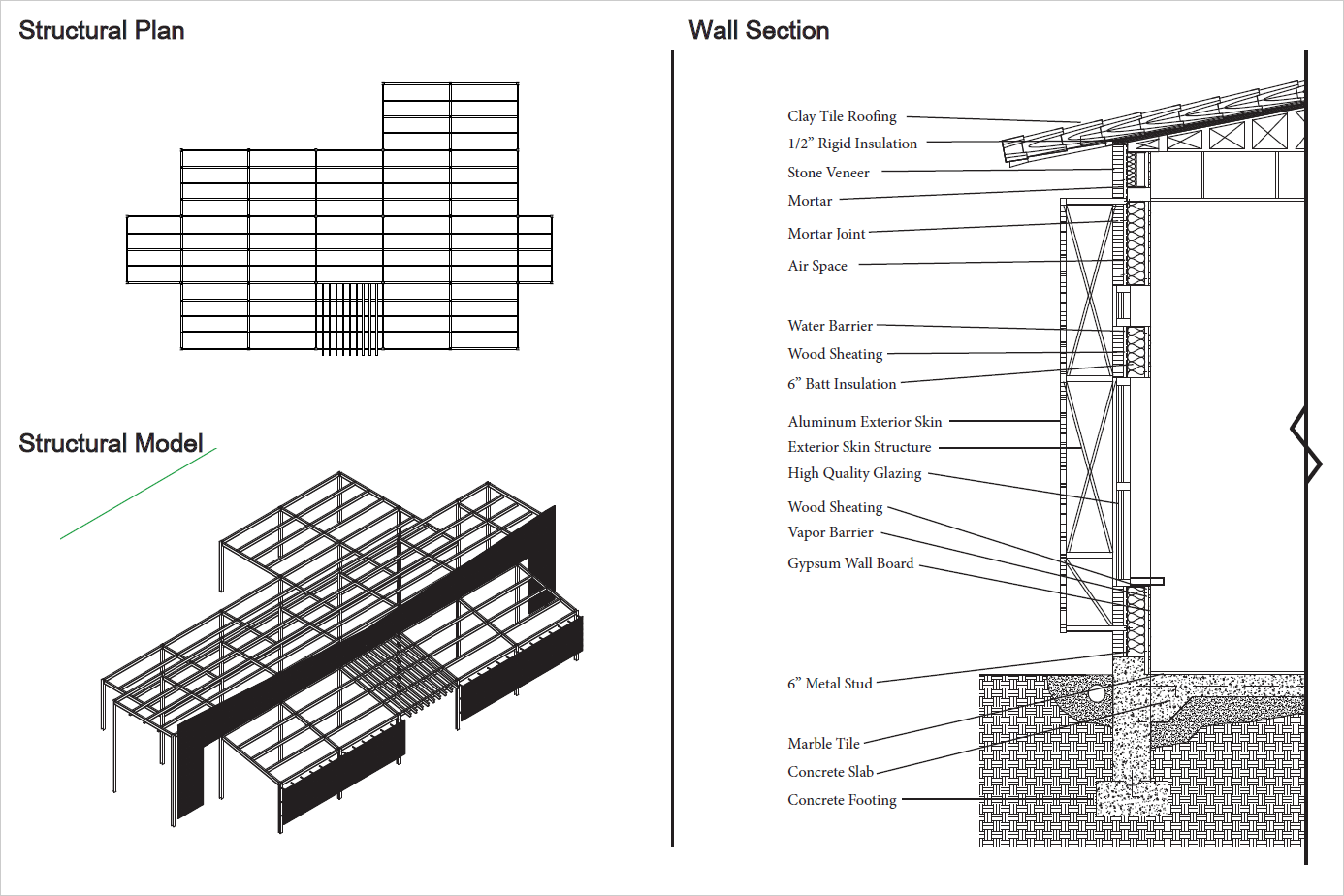 Structural Plan

Structural Model

Wall Section

Clay Tile Roofing

1/2” Rigid Insulation

Stone Veneer

Mortar

Mortar Joint

Air Space

Water Barrier

Wood Sheating

6” Batt Insulation

Aluminum Exterior Skin

Exterior Skin Structure

High Quality Glazing

Wood Sheating

Vapor Barrier

Gypsum Wall Board

6” Metal Stud

Marble Tile

Concrete Slab

Concrete Footing