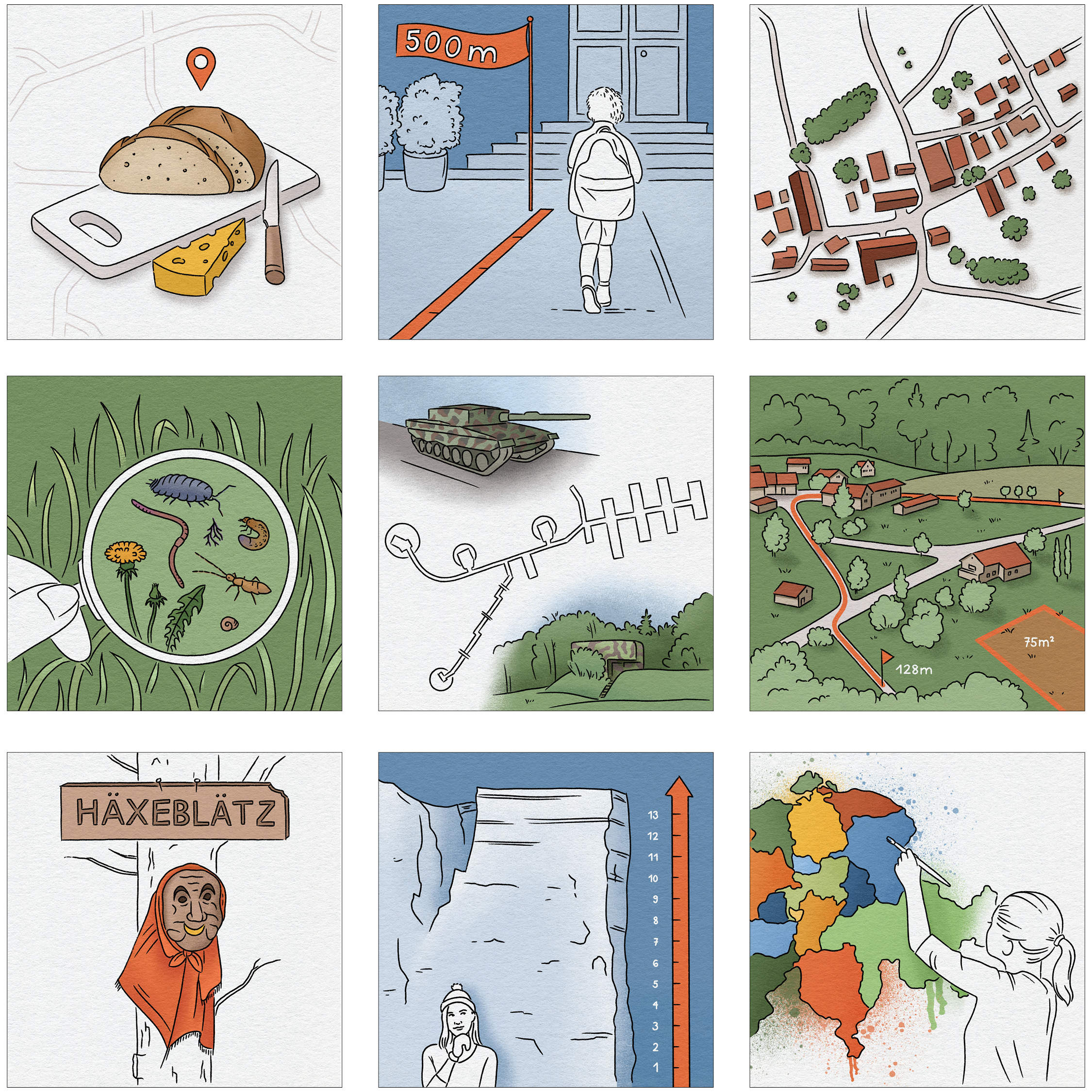 500m

75m²

128m

HÄXEBLÄTZ

13
12
11
10
9
8
7
6
5
4
3
2
1