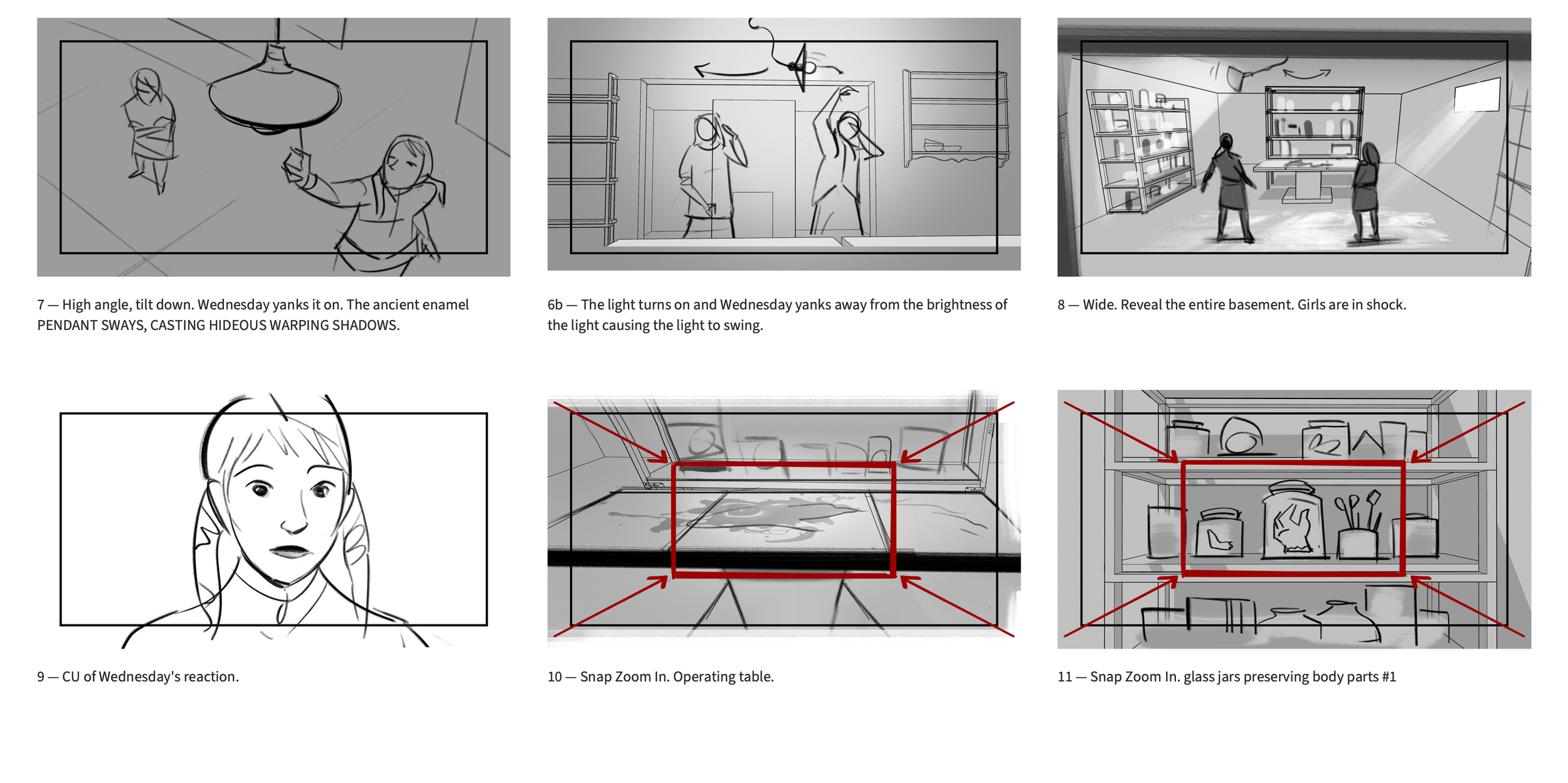 7 — High angle, tilt down. Wednesday yanks it on. The ancient enamel PENDANT SWAYS, CASTING HIDEOUS WARPING SHADOWS.

6b — The light turns on and Wednesday yanks away from the brightness of the light causing the light to swing.

8 — Wide. Reveal the entire basement. Girls are in shock.

9 — CU of Wednesday's reaction.

10 — Snap Zoom In. Operating table.

11 — Snap Zoom In. glass jars preserving body parts #1