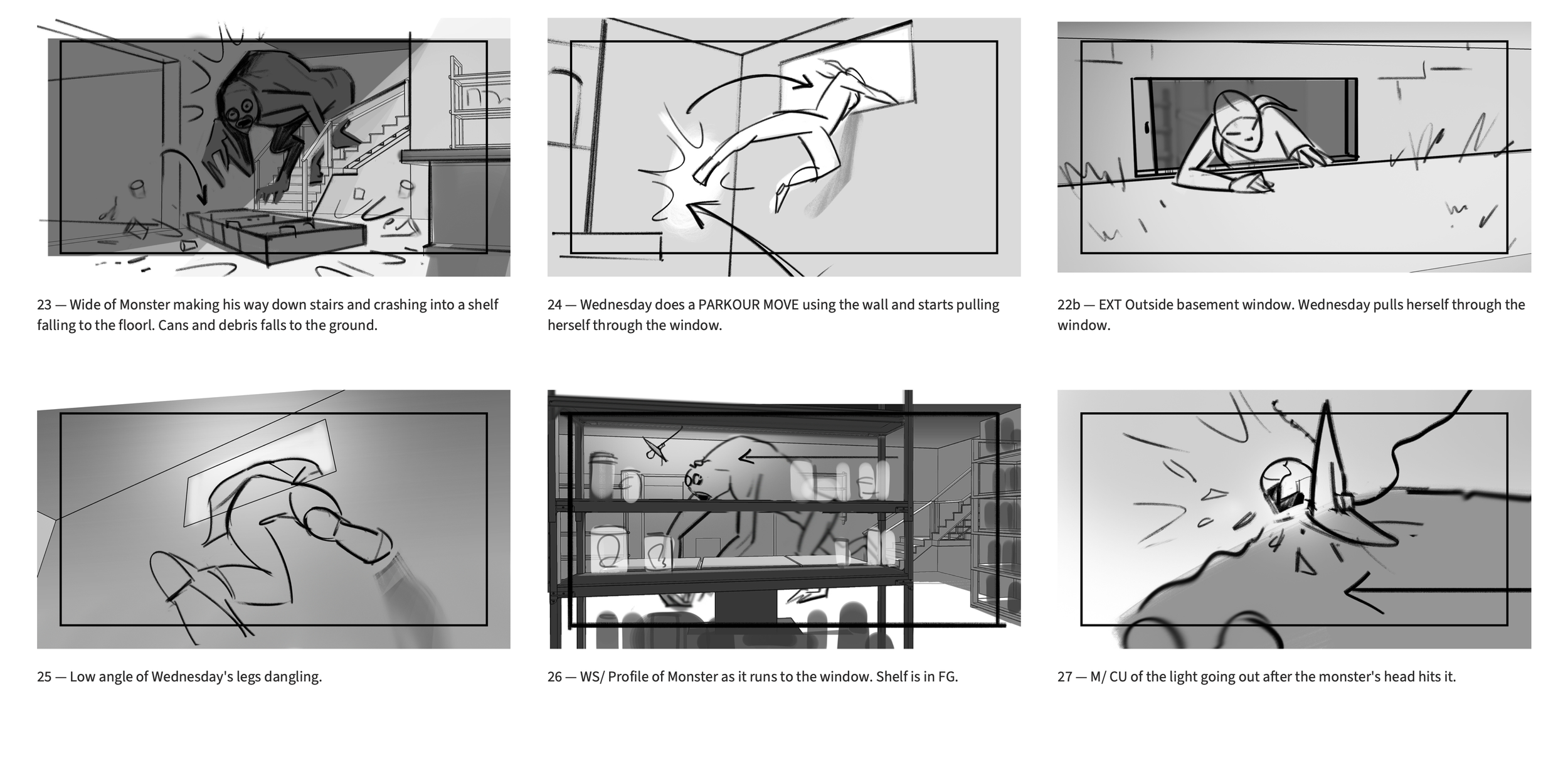 23 — Wide of Monster making his way down stairs and crashing into a shelf falling to the floorl. Cans and debris falls to the ground.

24 — Wednesday does a PARKOUR MOVE using the wall and starts pulling herself through the window.

22b — EXT Outside basement window. Wednesday pulls herself through the window.

25 — Low angle of Wednesday's legs dangling.

26 — WS/ Profile of Monster as it runs to the window. Shelf is in FG.

27 — M/ CU of the light going out after the monster's head hits it.