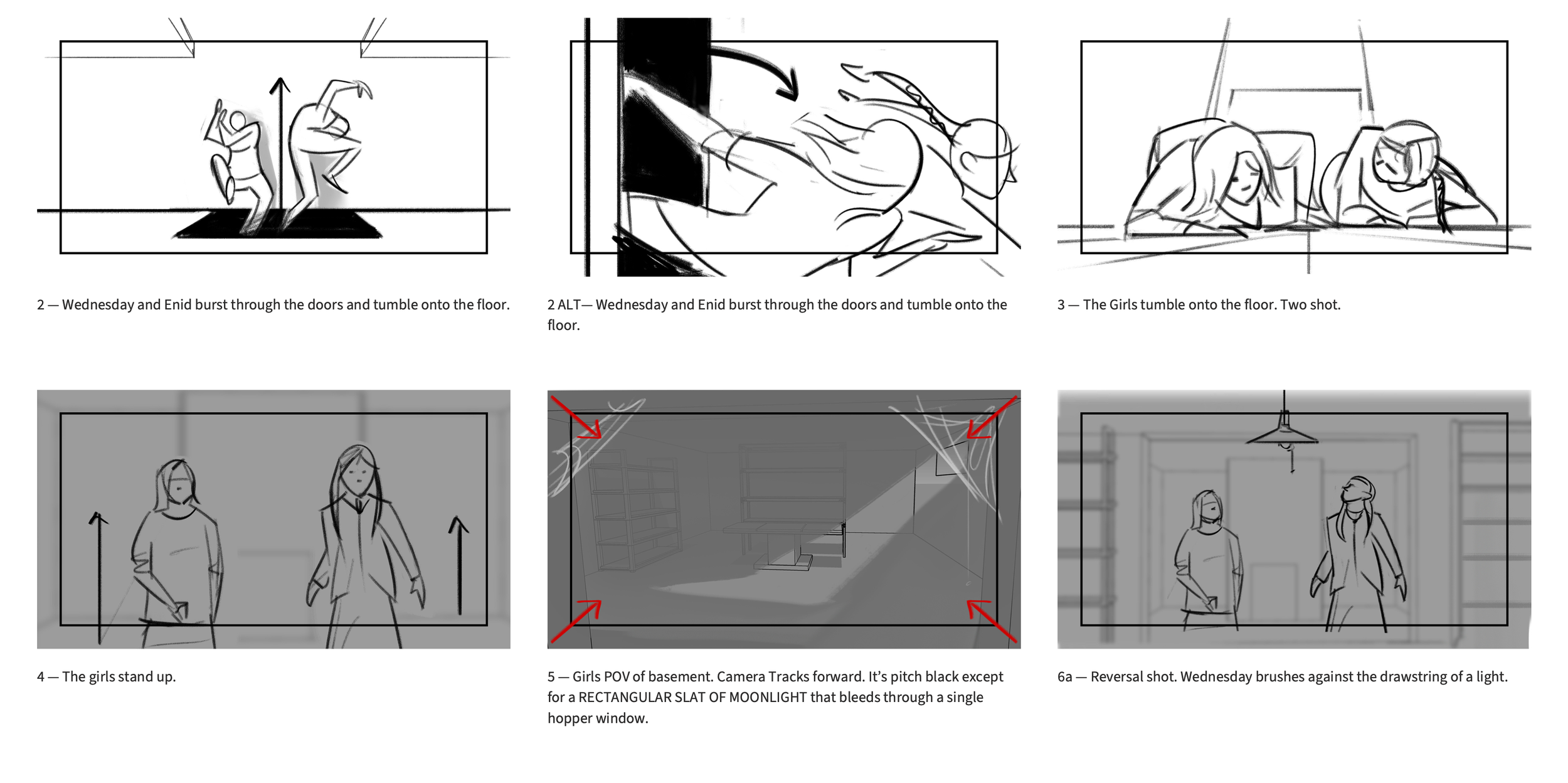 2 — Wednesday and Enid burst through the doors and tumble onto the floor.

2 ALT— Wednesday and Enid burst through the doors and tumble onto the floor.

3 — The Girls tumble onto the floor. Two shot.

4 — The girls stand up.

5 — Girls POV of basement. Camera Tracks forward. It's pitch black except for a RECTANGULAR SLAT OF MOONLIGHT that bleeds through a single hopper window.

6a — Reversal shot. Wednesday brushes against the drawstring of a light.