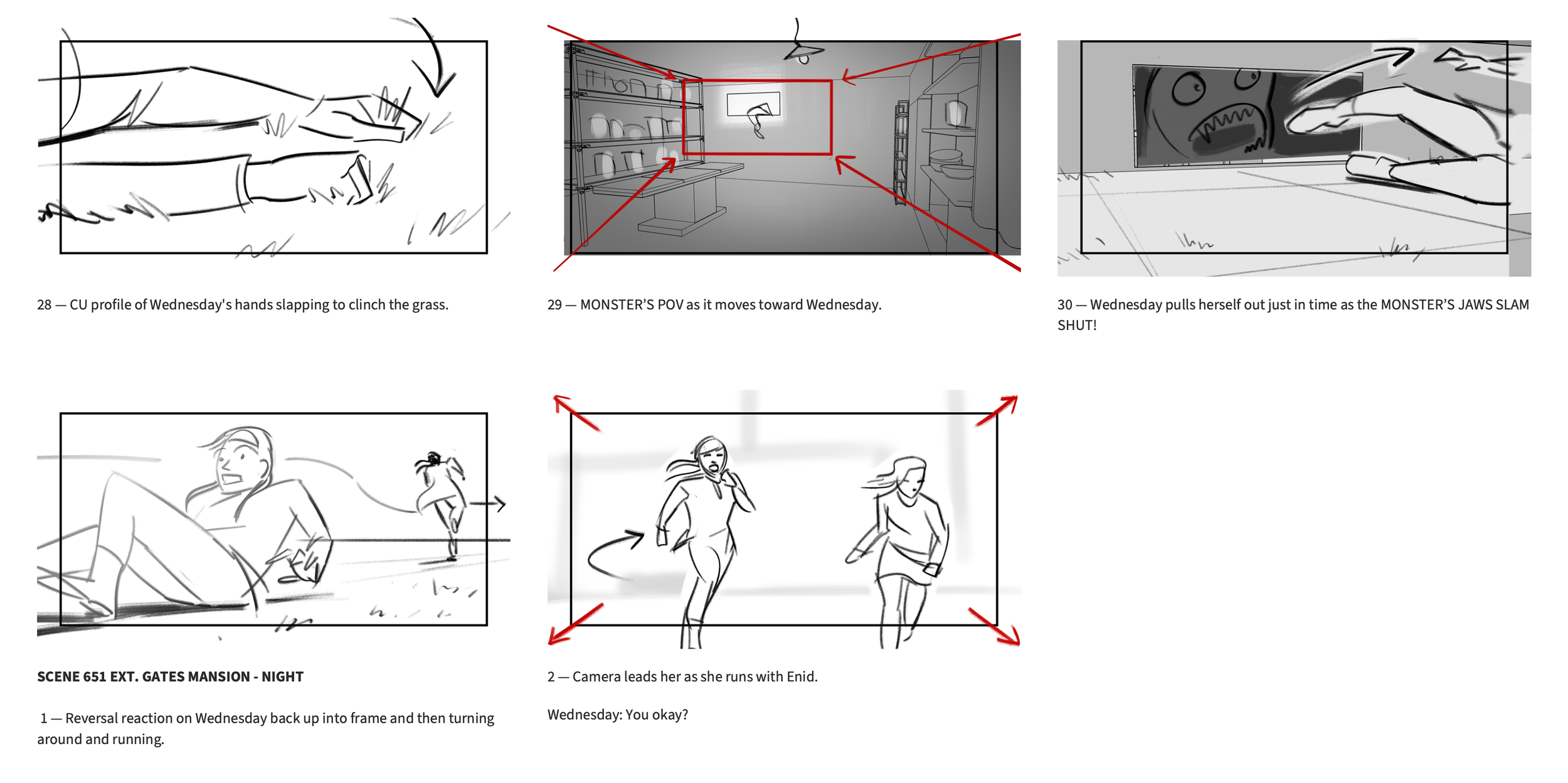 28 — CU profile of Wednesday's hands slapping to clinch the grass.

29 — MONSTER'S POV as it moves toward Wednesday.

30 — Wednesday pulls herself out just in time as the MONSTER'S JAWS SLAM SHUT!

SCENE 651 EXT. GATES MANSION - NIGHT

1 — Reversal reaction on Wednesday back up into frame and then turning around and running.

2 — Camera leads her as she runs with Enid.

Wednesday: You okay?