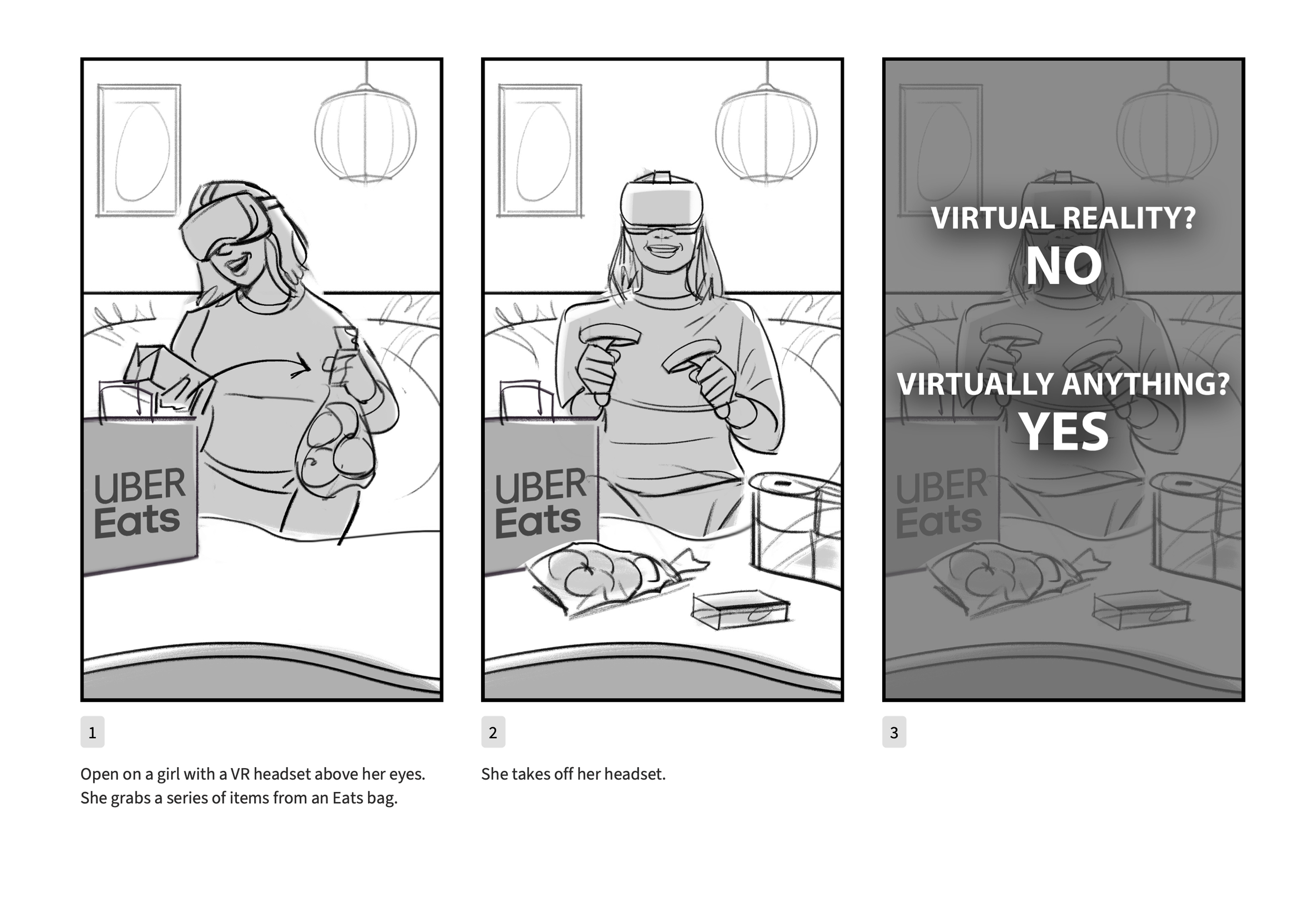 UBER Eats

1

Open on a girl with a VR headset above her eyes. She grabs a series of items from an Eats bag.

UBER Eats

2

She takes off her headset.

VIRTUAL REALITY?
NO

VIRTUALLY ANYTHING?
YES

UBER Eats

3